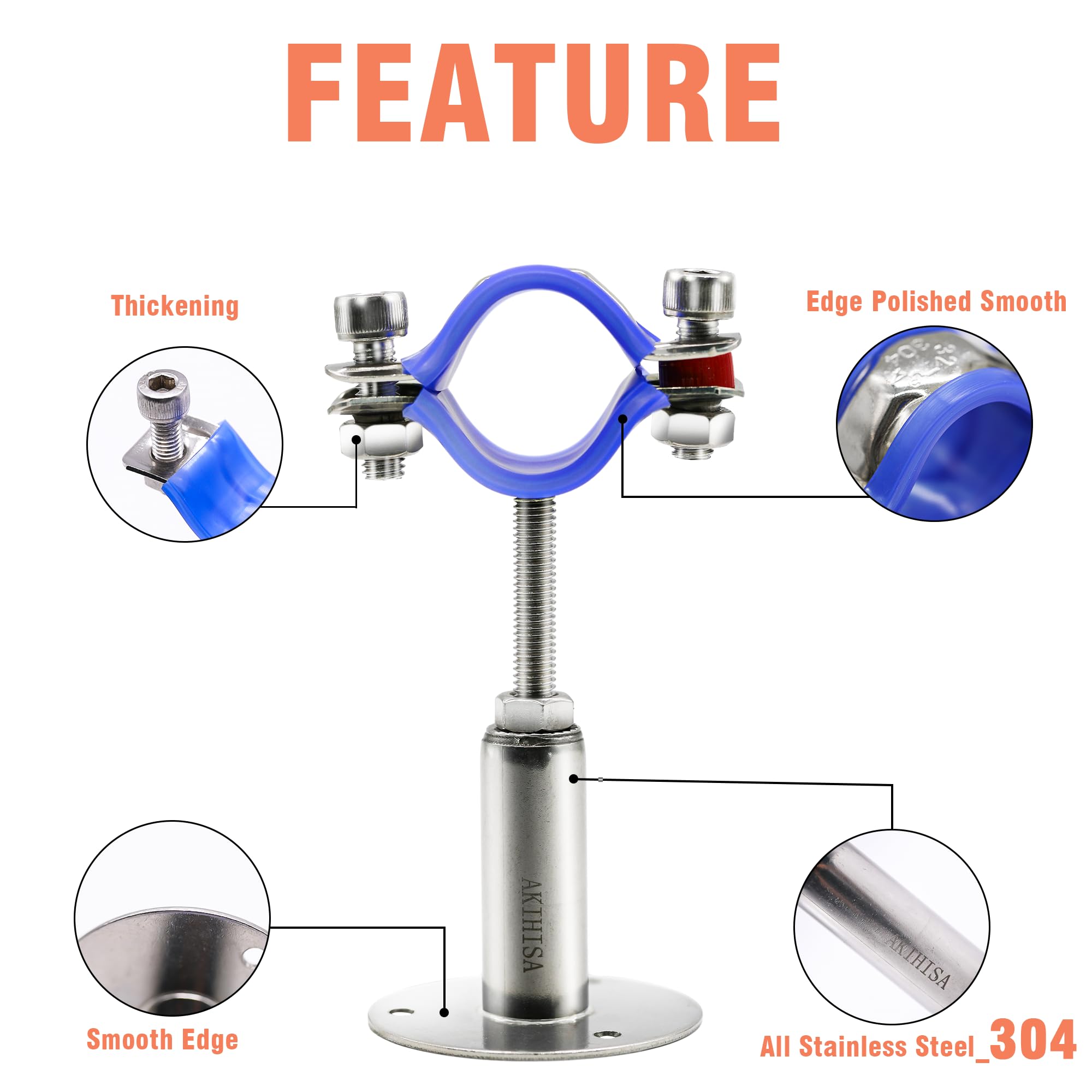 FEATURE

Thickening

Edge Polished Smooth

32 304

AKIHISA

AKIHISA

Smooth Edge

All Stainless Steel_304