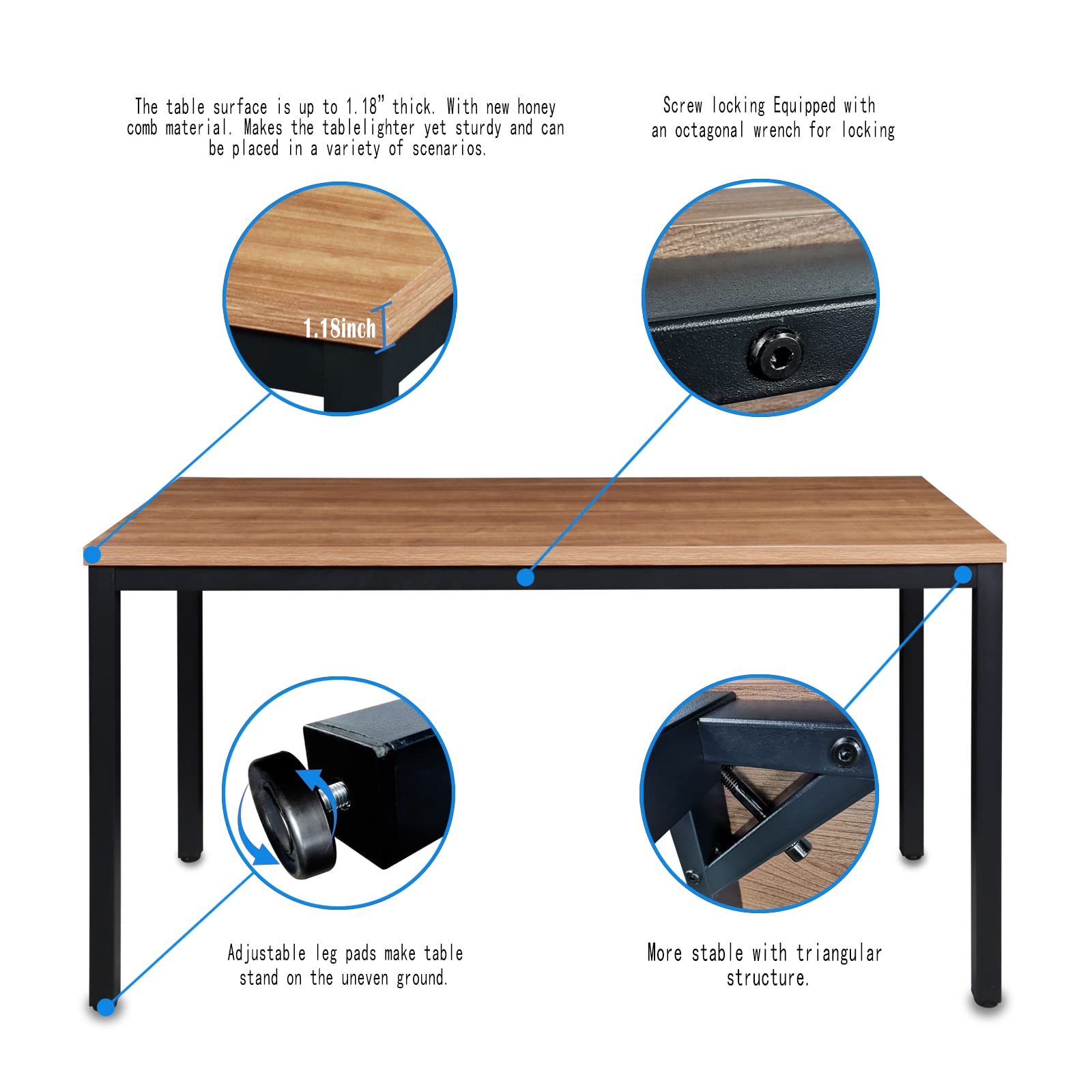 The table surface is up to 1.18" thick. With new honey comb material. Makes the tablelighter yet sturdy and can be placed in a variety of scenarios.

Screw locking Equipped with an octagonal wrench for locking

1.18inch

Adjustable leg pads make table stand on the uneven ground.

More stable with triangular structure.