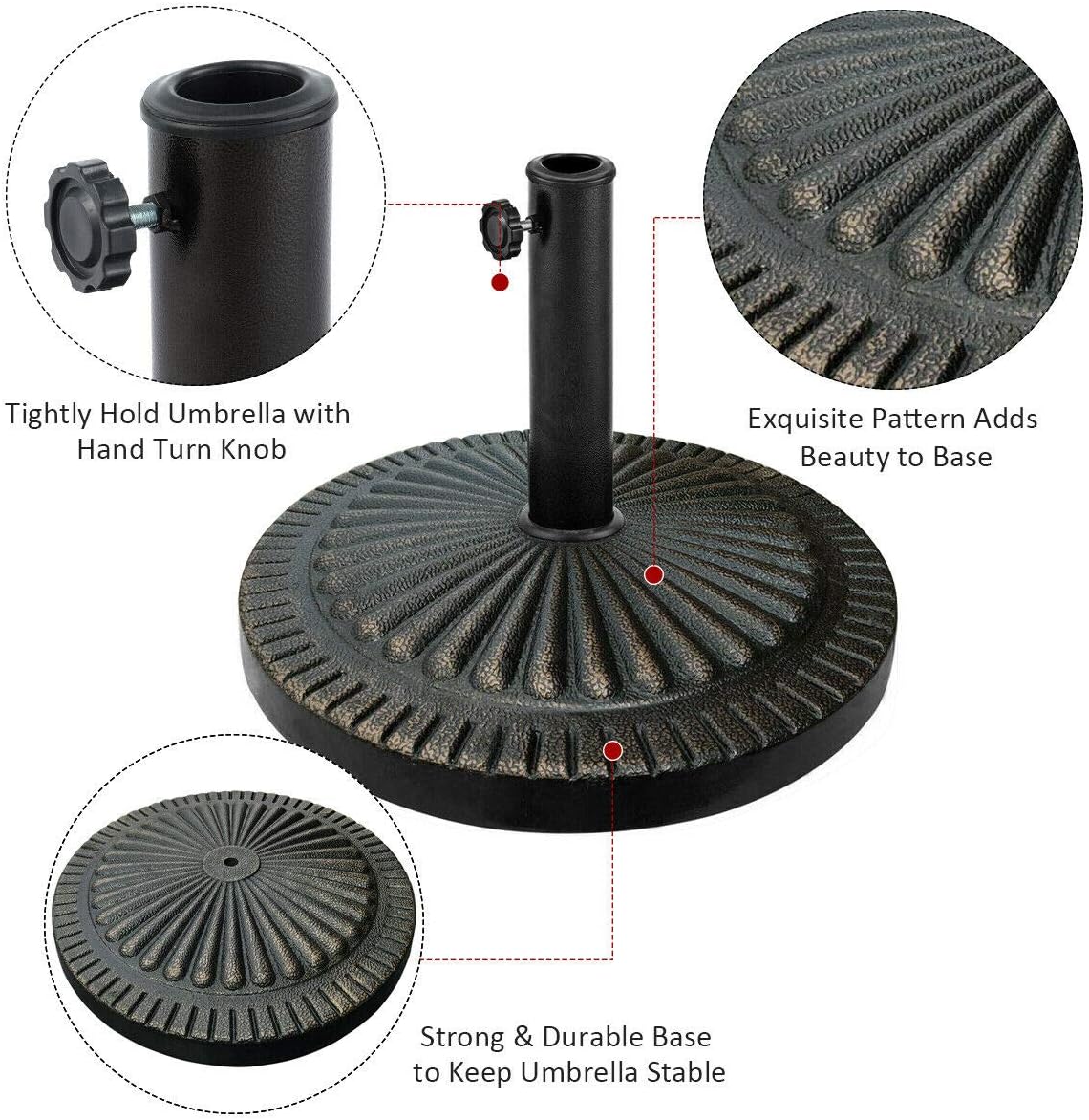 Tightly Hold Umbrella with Hand Turn Knob

Exquisite Pattern Adds Beauty to Base

Strong & Durable Base to Keep Umbrella Stable