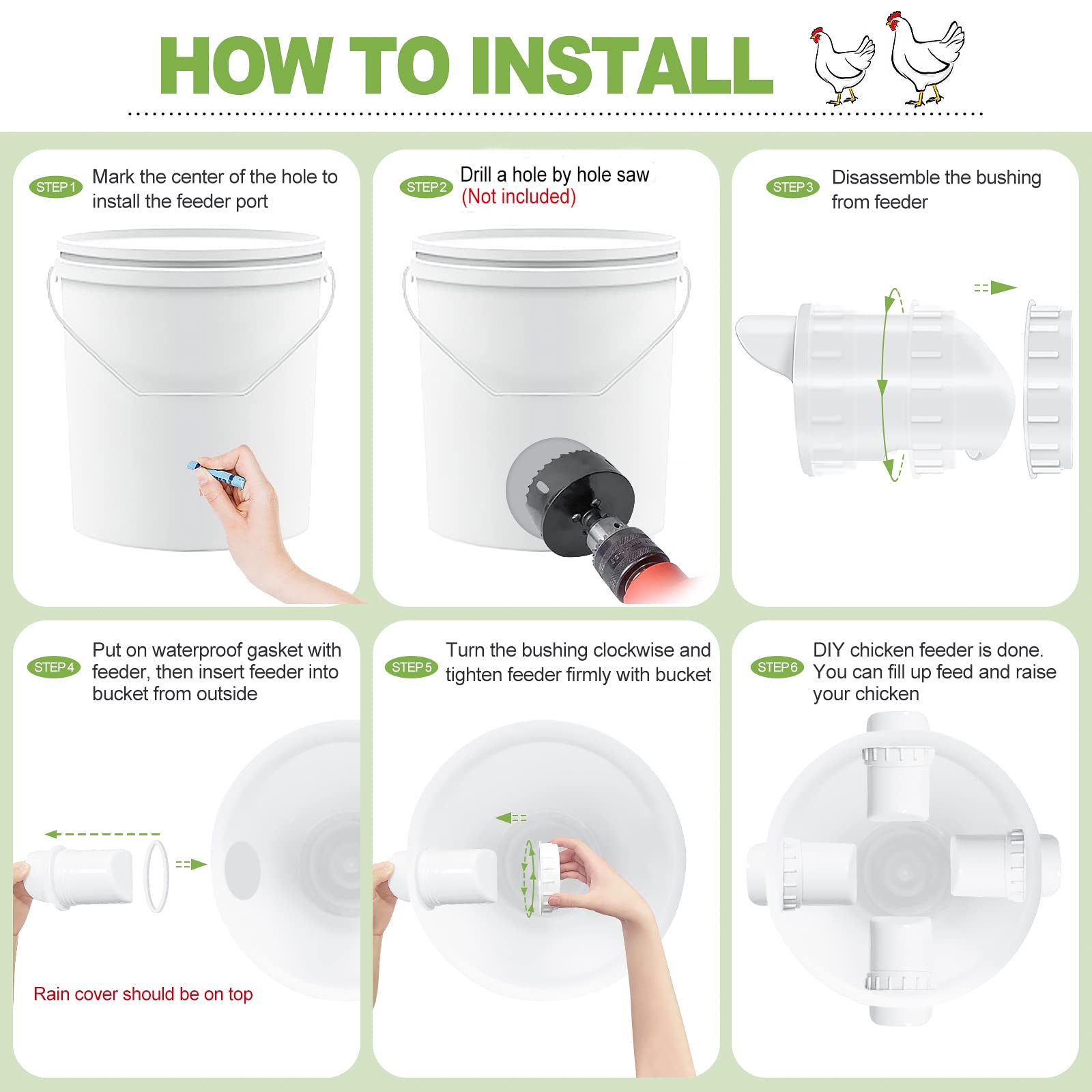 HOW TO INSTALL

STEP 1 Mark the center of the hole to install the feeder port

STEP 2 Drill a hole by hole saw (Not included)

STEP 3 Disassemble the bushing from feeder

STEP 4 Put on waterproof gasket with feeder, then insert feeder into bucket from outside

Rain cover should be on top

STEP 5 Turn the bushing clockwise and tighten feeder firmly with bucket

STEP 6 DIY chicken feeder is done. You can fill up feed and raise your chicken