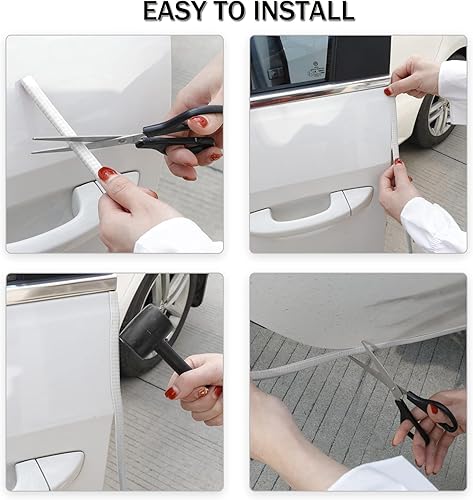 EASY TO INSTALL