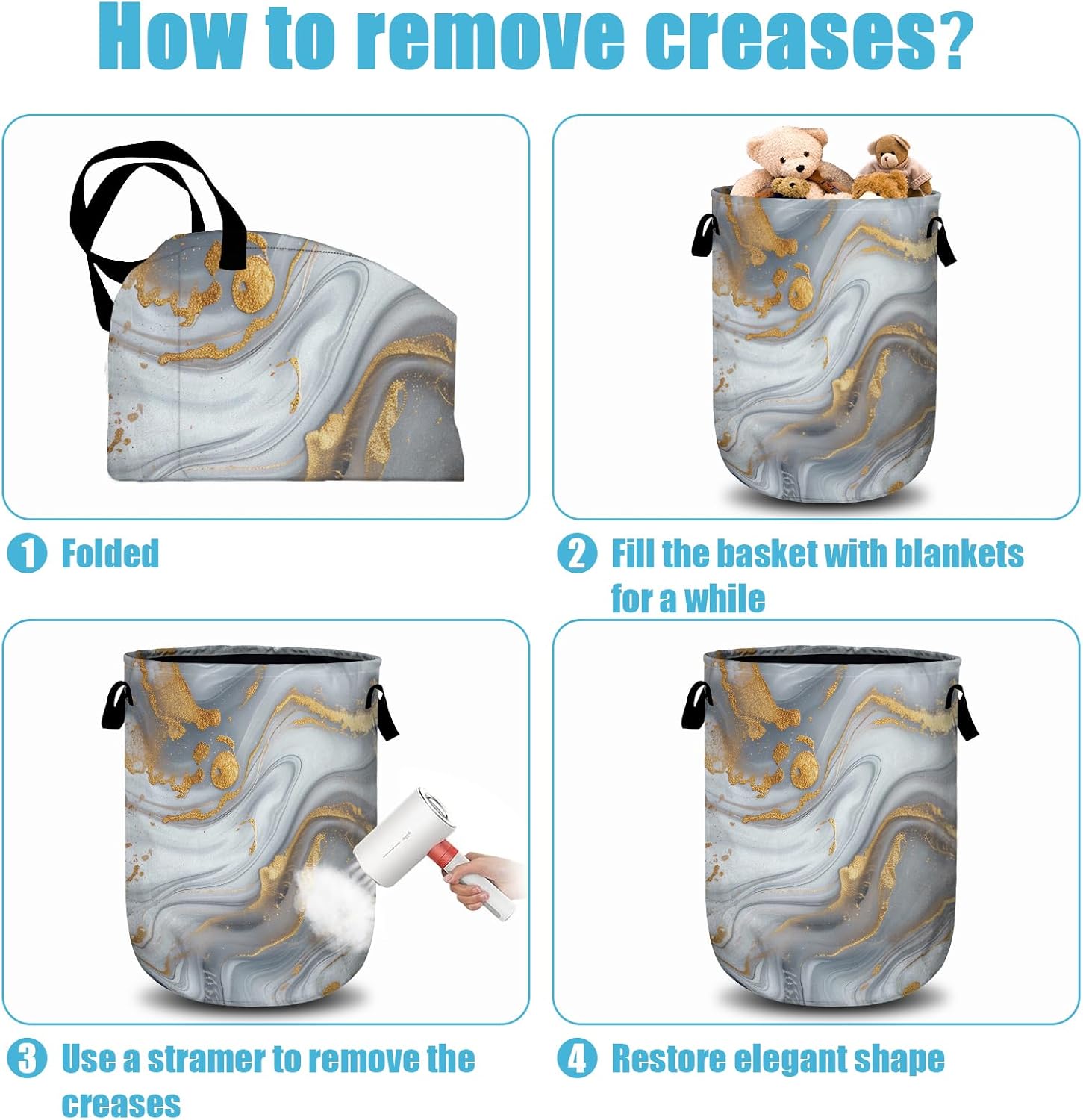 How to remove creases?

1 Folded

2 Fill the basket with blankets for a while

3 Use a stramer to remove the creases

4 Restore elegant shape