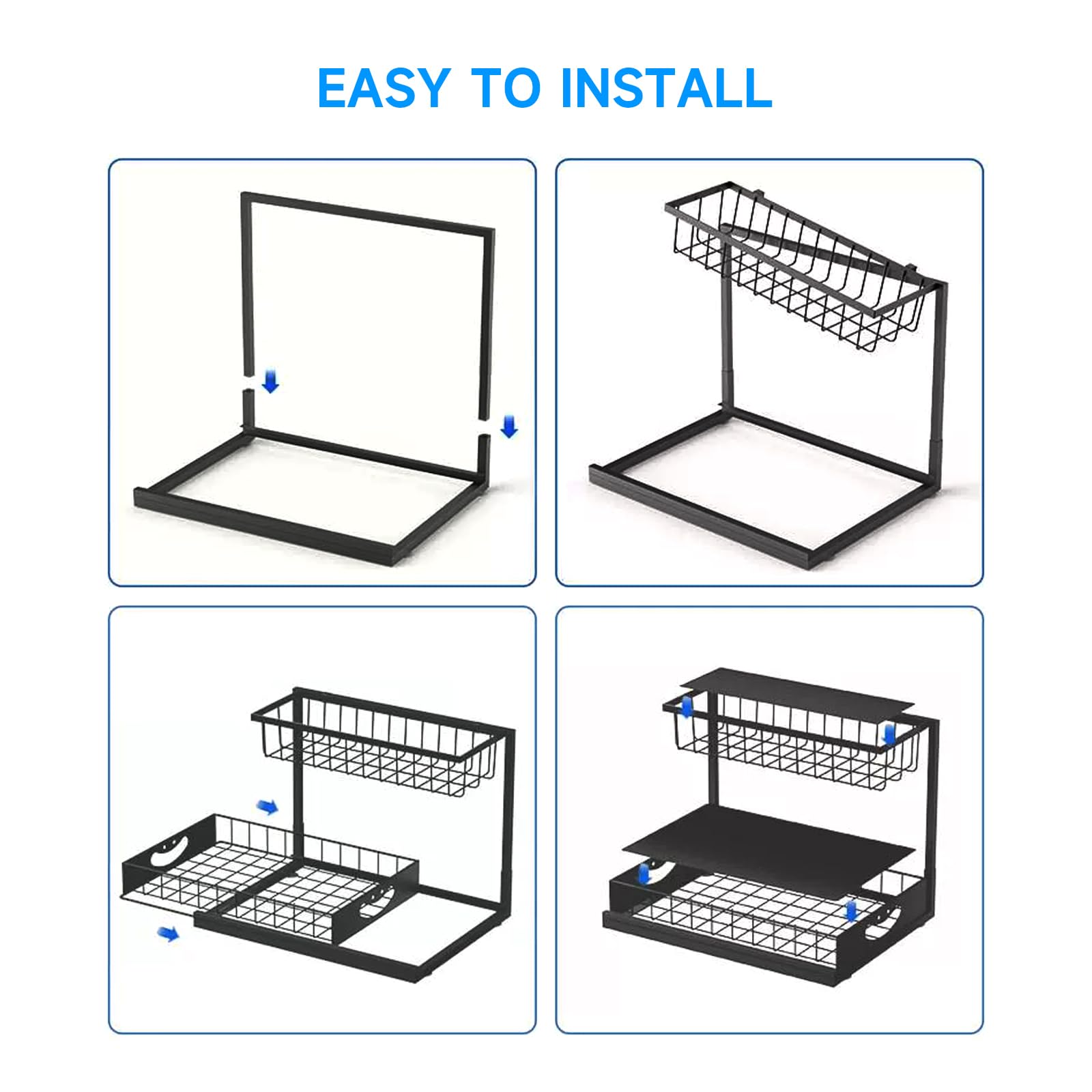 EASY TO INSTALL