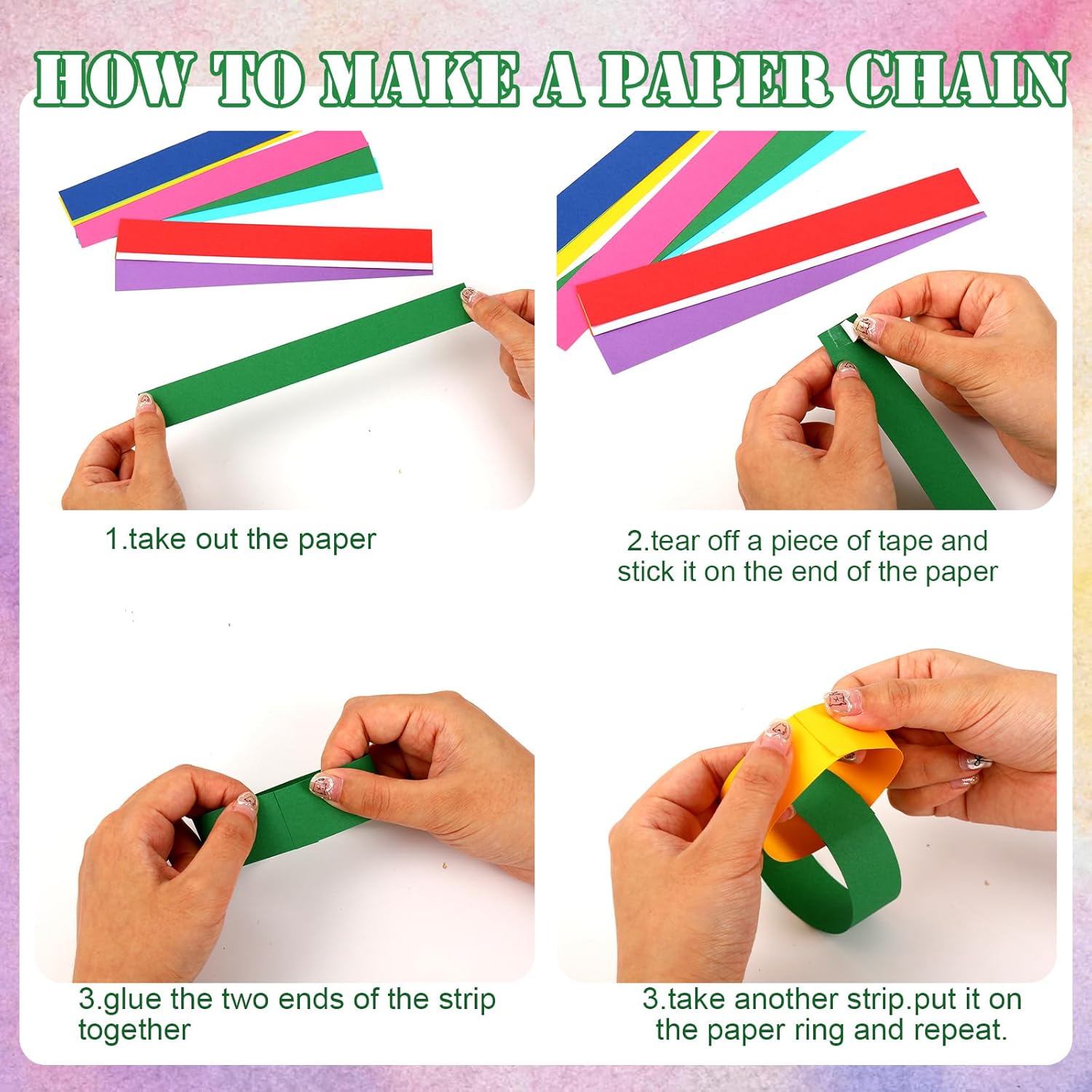 HOW TO MAKE A PAPER CHAIN

1.take out the paper

2.tear off a piece of tape and stick it on the end of the paper

3.glue the two ends of the strip together

3.take another strip.put it on the paper ring and repeat.