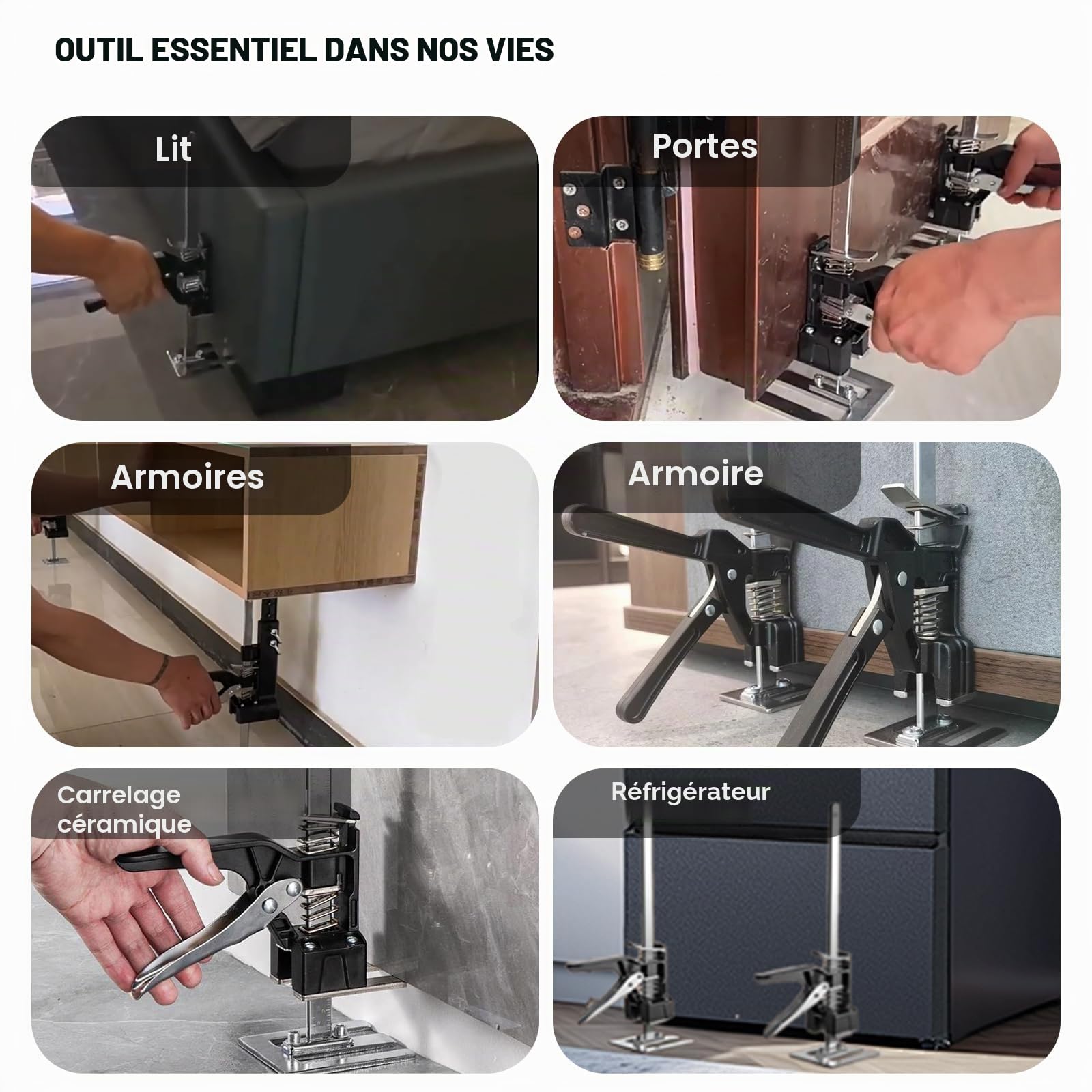 OUTIL ESSENTIEL DANS NOS VIES

Lit

Portes

Armoires

Armoire

Carrelage céramique

Réfrigérateur