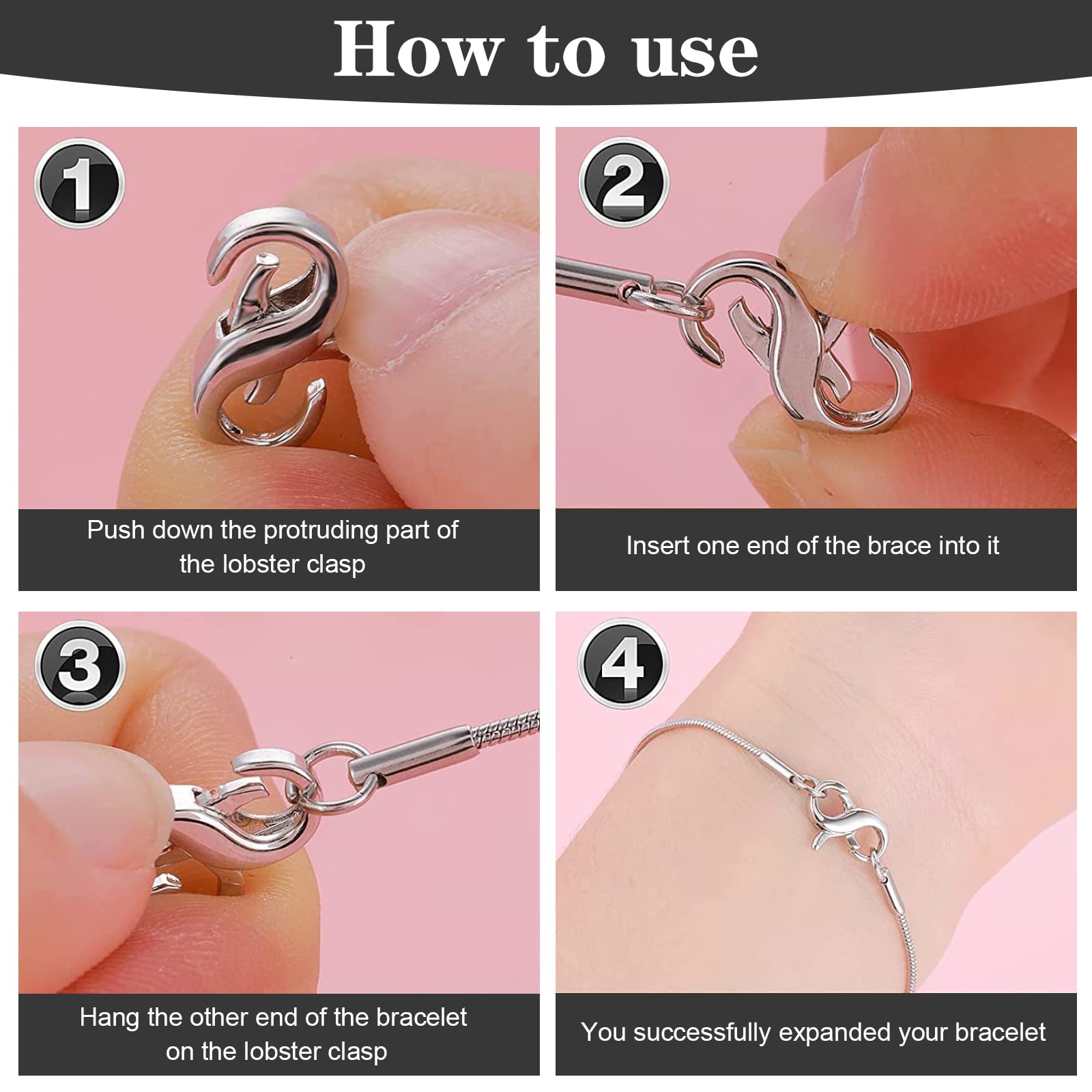 How to use

1

Push down the protruding part of the lobster clasp

2

Insert one end of the brace into it

3

Hang the other end of the bracelet on the lobster clasp

4

You successfully expanded your bracelet