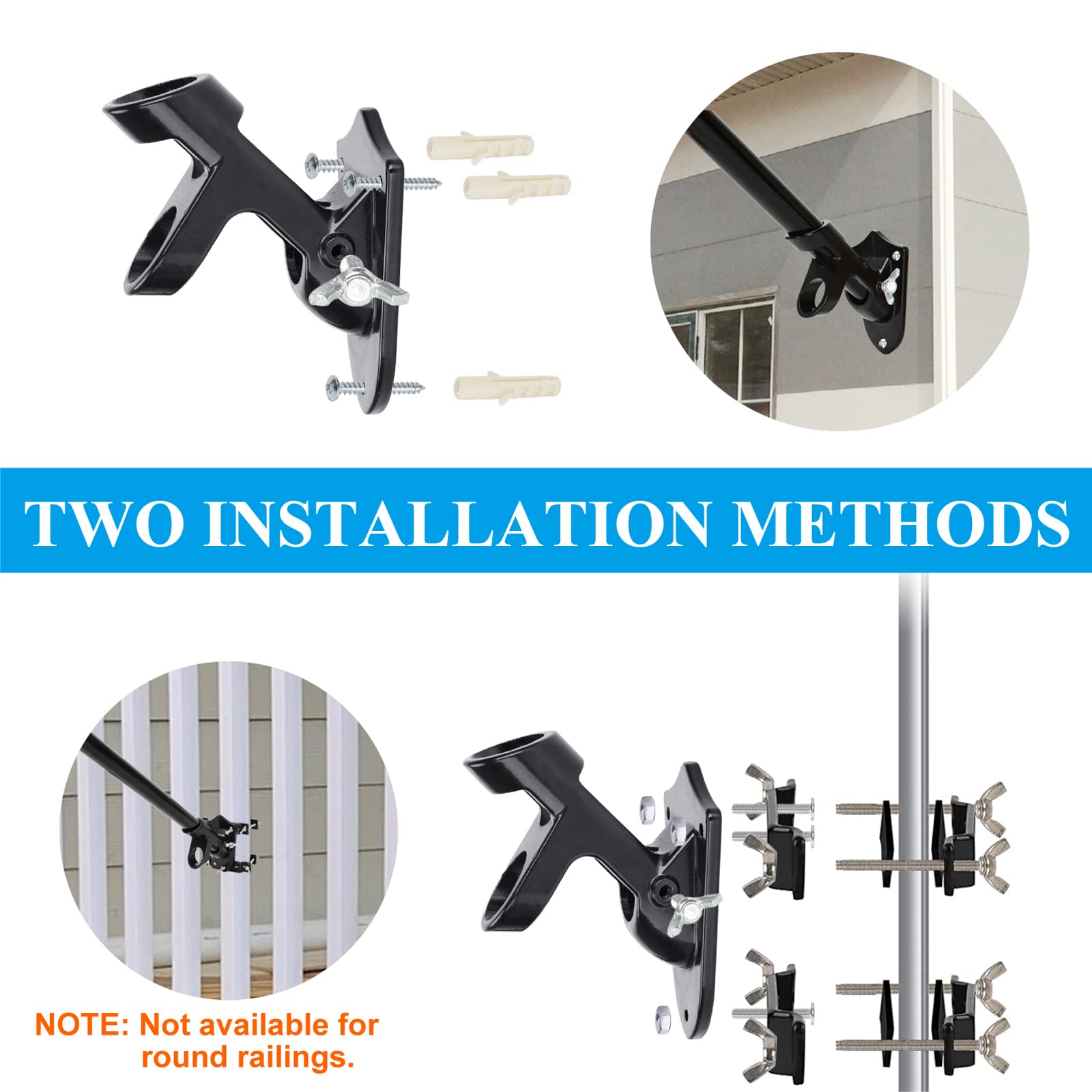 TWO INSTALLATION METHODS

NOTE: Not available for round railings.