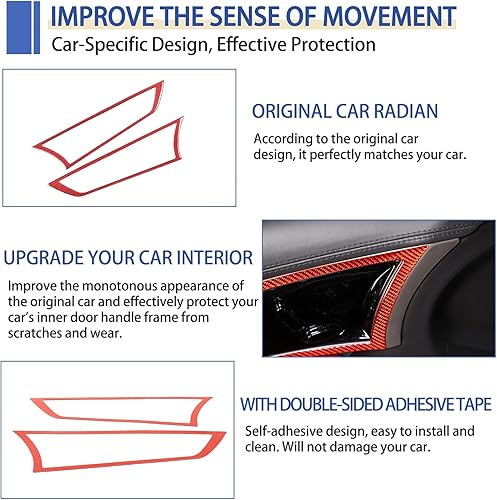 IMPROVE THE SENSE OF MOVEMENT
Car-Specific Design, Effective Protection

ORIGINAL CAR RADIAN
According to the original car design, it perfectly matches your car.

UPGRADE YOUR CAR INTERIOR
Improve the monotonous appearance of the original car and effectively protect your car's inner door handle frame from scratches and wear.

WITH DOUBLE-SIDED ADHESIVE TAPE
Self-adhesive design, easy to install and clean. Will not damage your car.