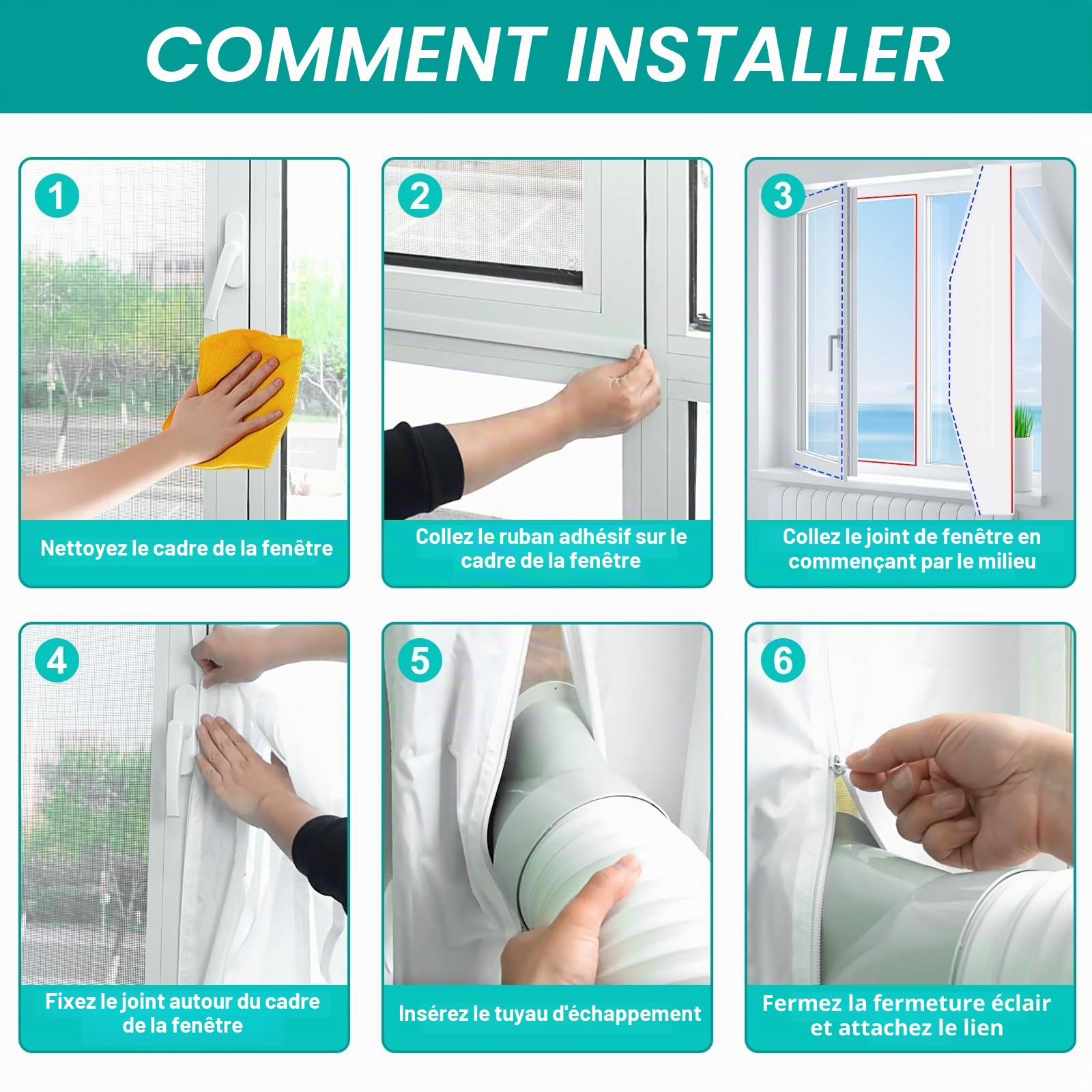 COMMENT INSTALLER

1
Nettoyez le cadre de la fenêtre

2
Collez le ruban adhésif sur le cadre de la fenêtre

3
Collez le joint de fenêtre en commençant par le milieu

4
Fixez le joint autour du cadre de la fenêtre

5
Insérez le tuyau d'échappement

6
Fermez la fermeture éclair et attachez le lien