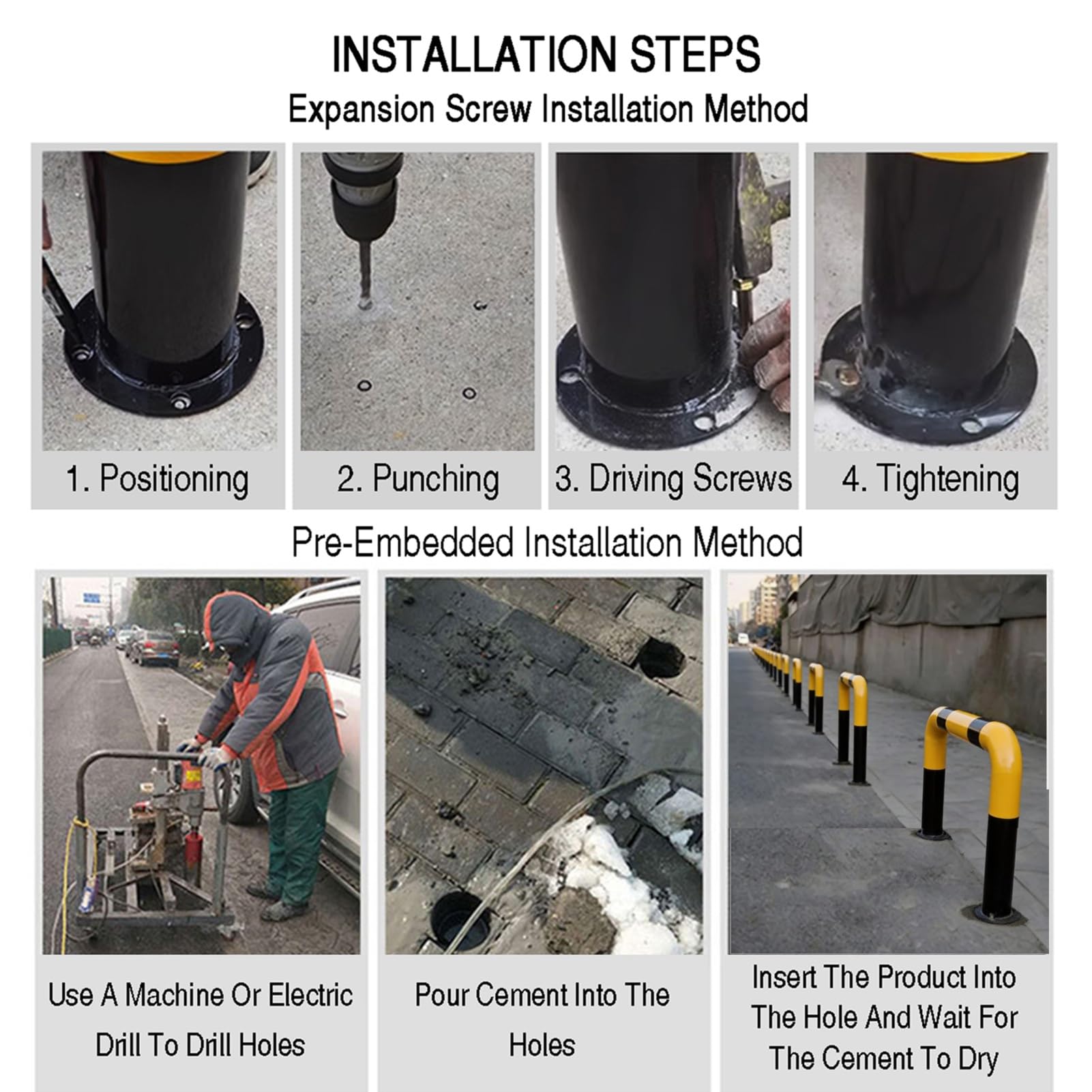 INSTALLATION STEPS

Expansion Screw Installation Method

1. Positioning

2. Punching

3. Driving Screws

4. Tightening

Pre-Embedded Installation Method

Use A Machine Or Electric Drill To Drill Holes

Pour Cement Into The Holes

Insert The Product Into The Hole And Wait For The Cement To Dry