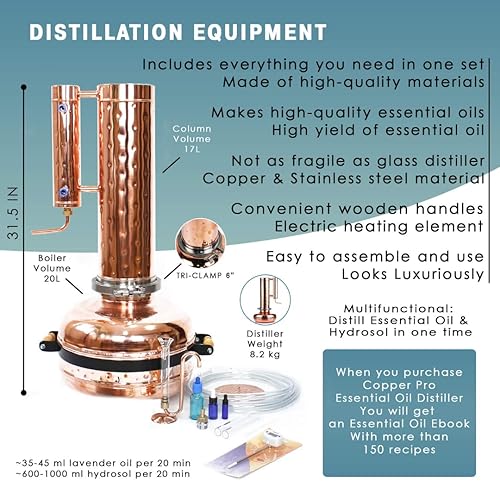 DISTILLATION EQUIPMENT

Includes everything you need in one set
Made of high-quality materials

Makes high-quality essential oils
High yield of essential oil

Not as fragile as glass distiller
Copper & Stainless steel material

Convenient wooden handles
Electric heating element

Easy to assemble and use
Looks Luxuriously

31.5 IN

Column Volume 17L

Boiler Volume 20L

TRI-CLAMP 6"

Distiller Weight 8.2 kg

Multifunctional:
Distill Essential Oil & Hydrosol in one time

When you purchase Copper Pro Essential Oil Distiller You will get an Essential Oil Ebook With more than 150 recipes

~35-45 ml lavender oil per 20 min
~600-1000 ml hydrosol per 20 min