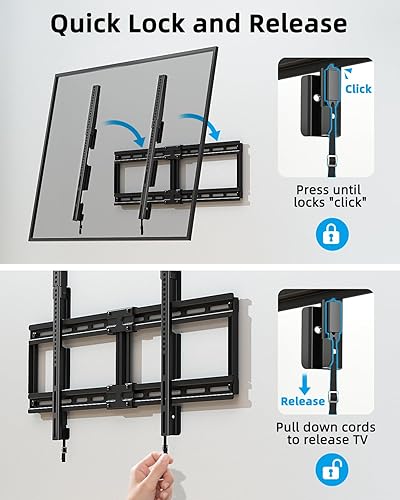 Quick Lock and Release

Click

Press until locks "click"

Release

Pull down cords to release TV