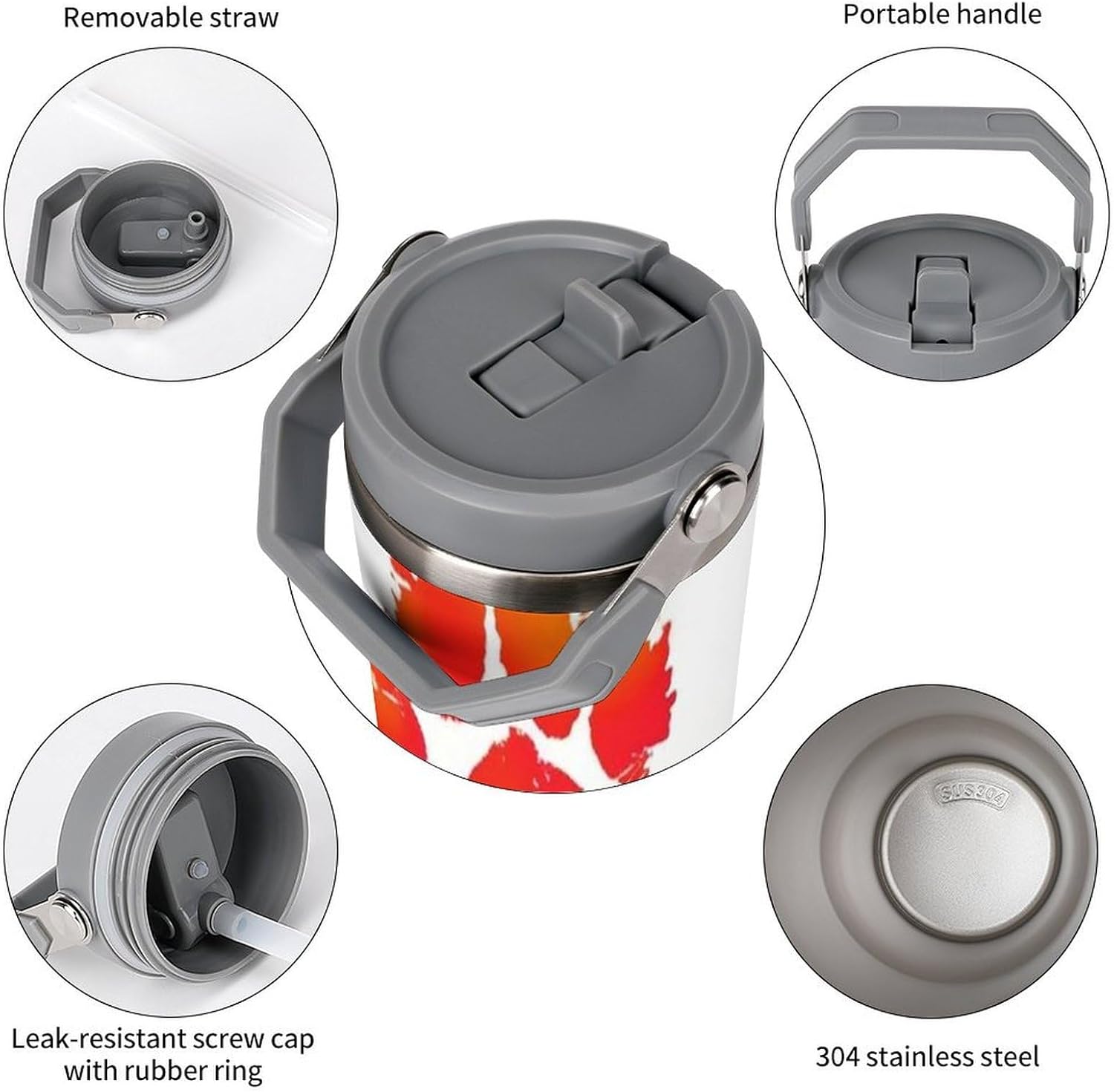 Removable straw

Portable handle

SUS304

Leak-resistant screw cap with rubber ring

304 stainless steel