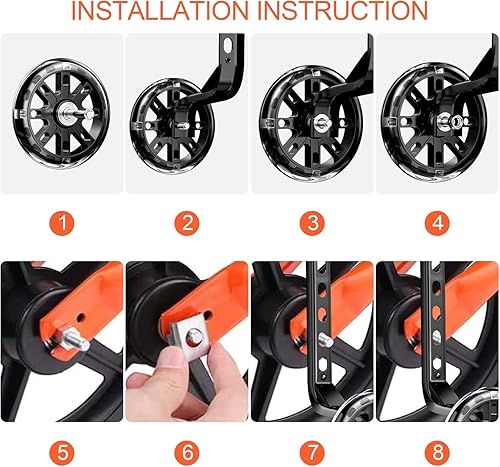 INSTALLATION INSTRUCTION

1

2

3

4

5

6

7

8