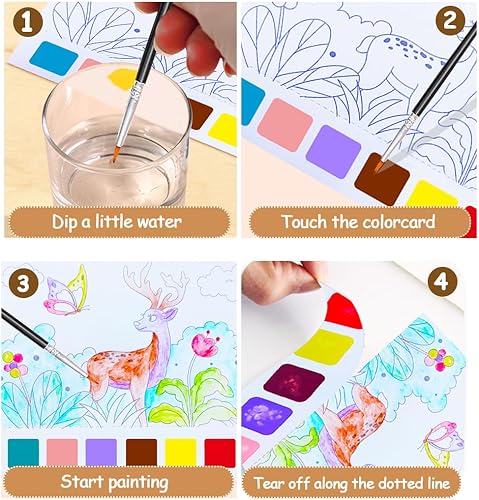 1
Dip a little water

2
Touch the colorcard

3
Start painting

4
Tear off along the dotted line