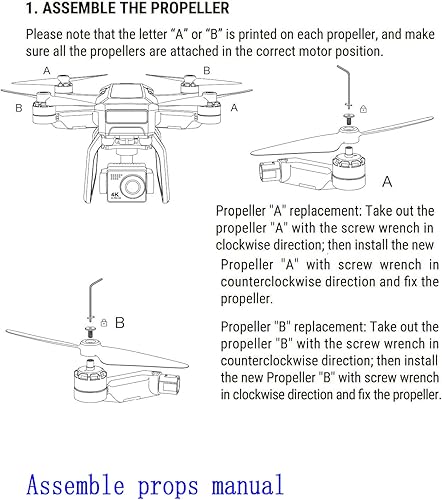 1. ASSEMBLE THE PROPELLER

Please note that the letter "A" or "B" is printed on each propeller, and make sure all the propellers are attached in the correct motor position.

A
B
B
A
4K

A

Propeller "A" replacement: Take out the propeller "A" with the screw wrench in clockwise direction; then install the new Propeller "A" with screw wrench in counterclockwise direction and fix the propeller.

B

Propeller "B" replacement: Take out the propeller "B" with the screw wrench in counterclockwise direction; then install the new Propeller "B" with screw wrench in clockwise direction and fix the propeller.

Assemble props manual