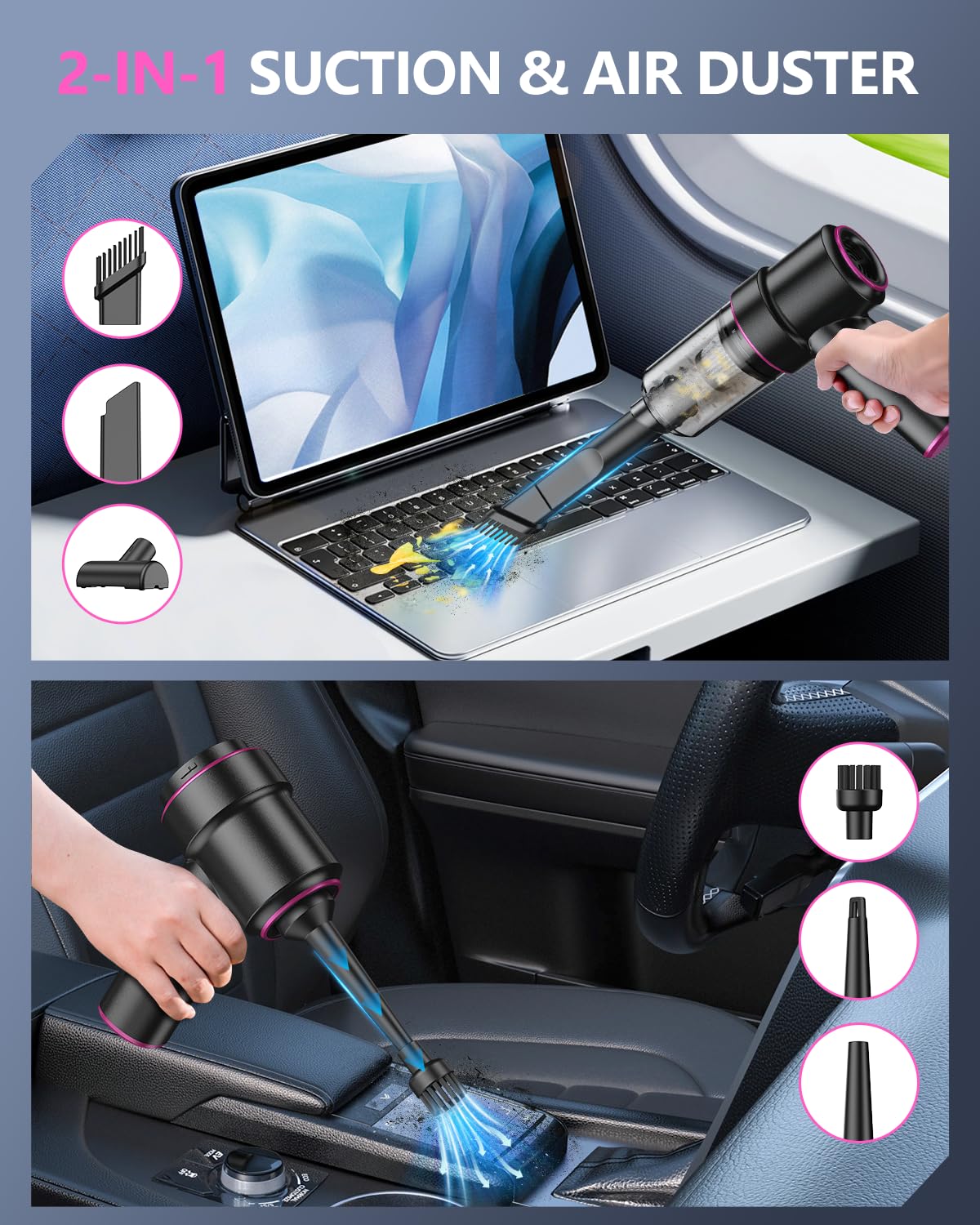 2-IN-1 SUCTION & AIR DUSTER