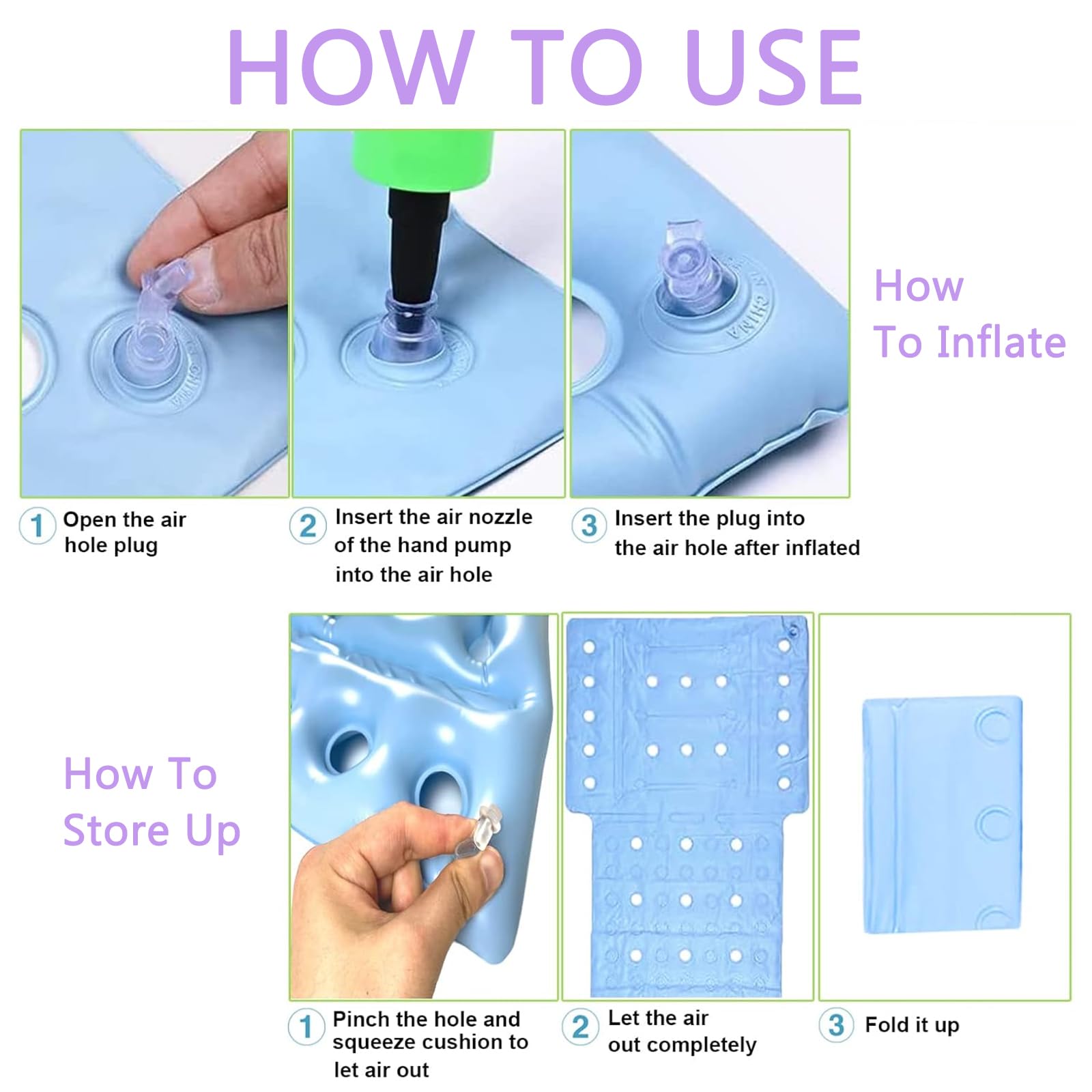 HOW TO USE

How To Inflate

1 Open the air hole plug

2 Insert the air nozzle of the hand pump into the air hole

3 Insert the plug into the air hole after inflated

How To Store Up

1 Pinch the hole and squeeze cushion to let air out

2 Let the air out completely

3 Fold it up