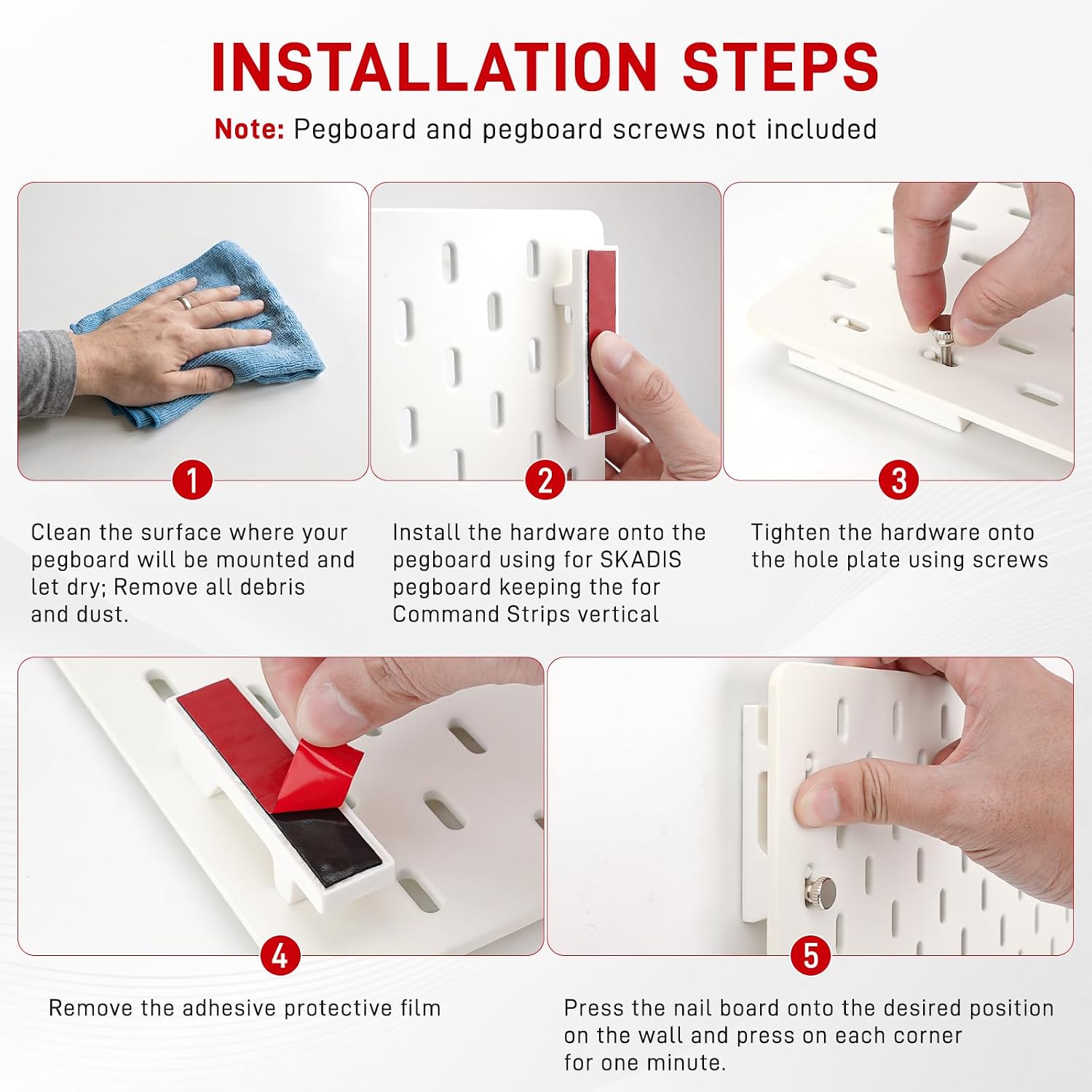 INSTALLATION STEPS

Note: Pegboard and pegboard screws not included

1

Clean the surface where your pegboard will be mounted and let dry; Remove all debris and dust.

2

Install the hardware onto the pegboard using for SKADIS pegboard keeping the for Command Strips vertical

3

Tighten the hardware onto the hole plate using screws

4

Remove the adhesive protective film

5

Press the nail board onto the desired position on the wall and press on each corner for one minute.