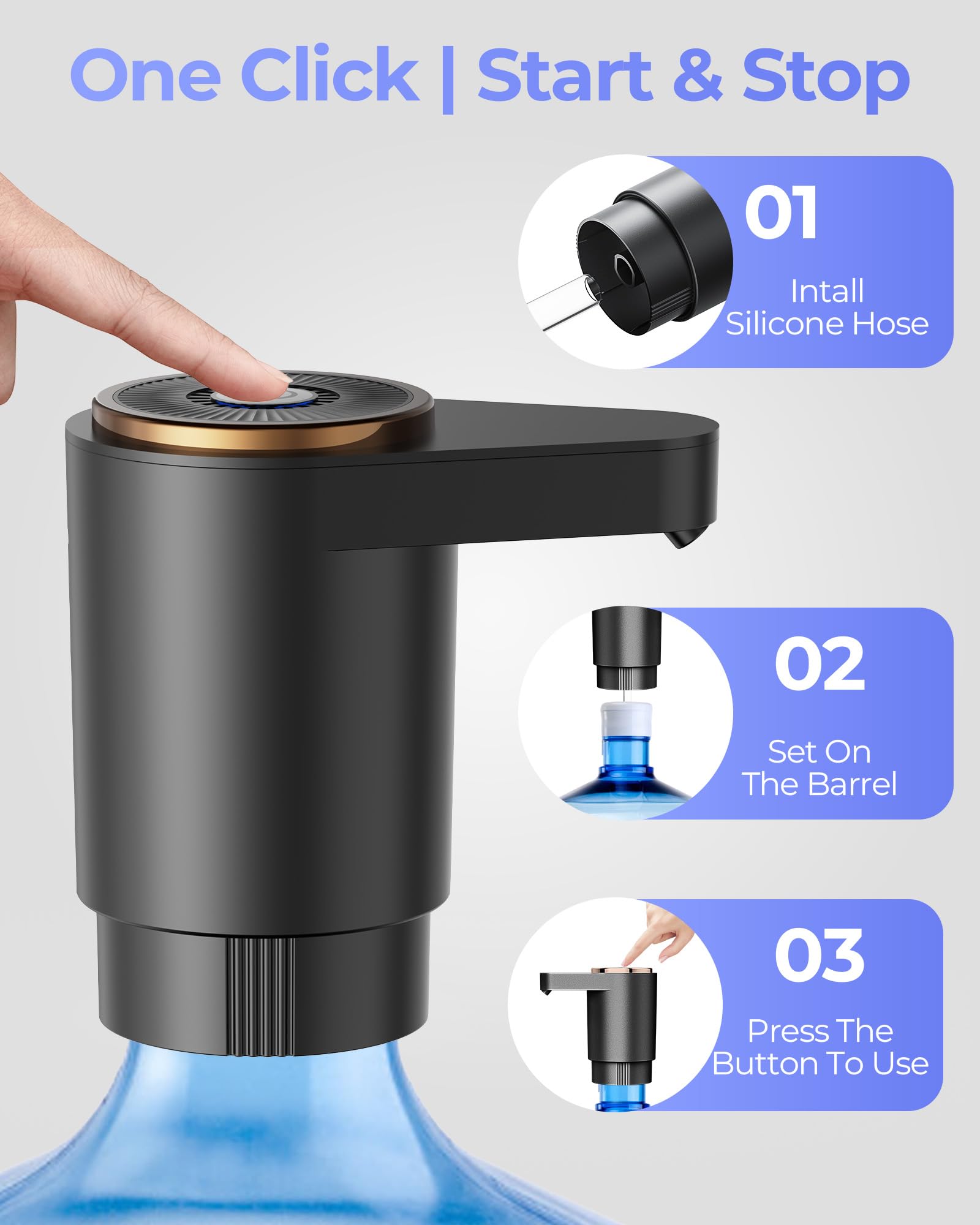 One Click | Start & Stop

01

Intall Silicone Hose

02

Set On The Barrel

03

Press The Button To Use