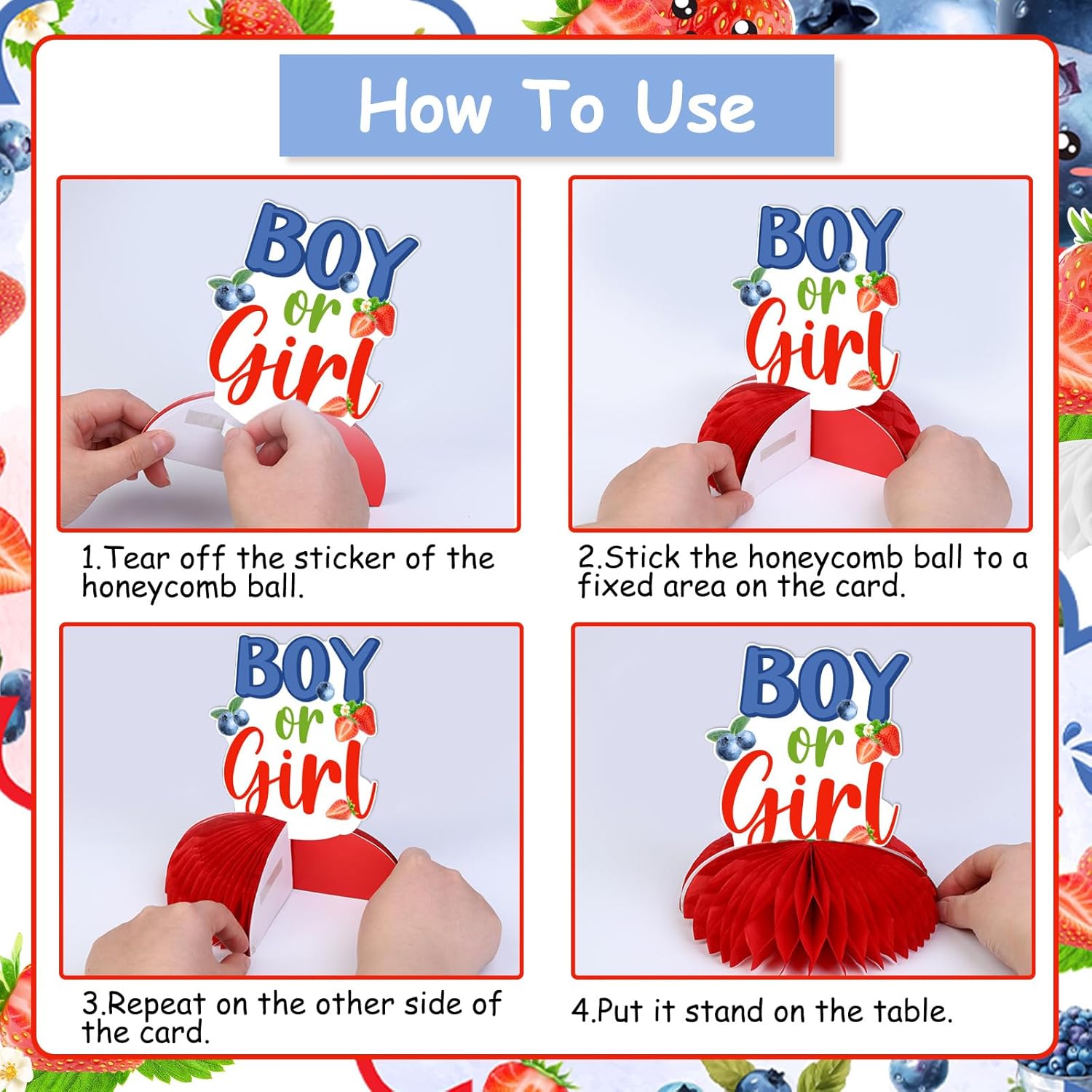 How To Use

BOY or Girl

1.Tear off the sticker of the honeycomb ball.

BOY or Girl

2.Stick the honeycomb ball to a fixed area on the card.

BOY or Girl

3.Repeat on the other side of the card.

BOY or Girl

4.Put it stand on the table.