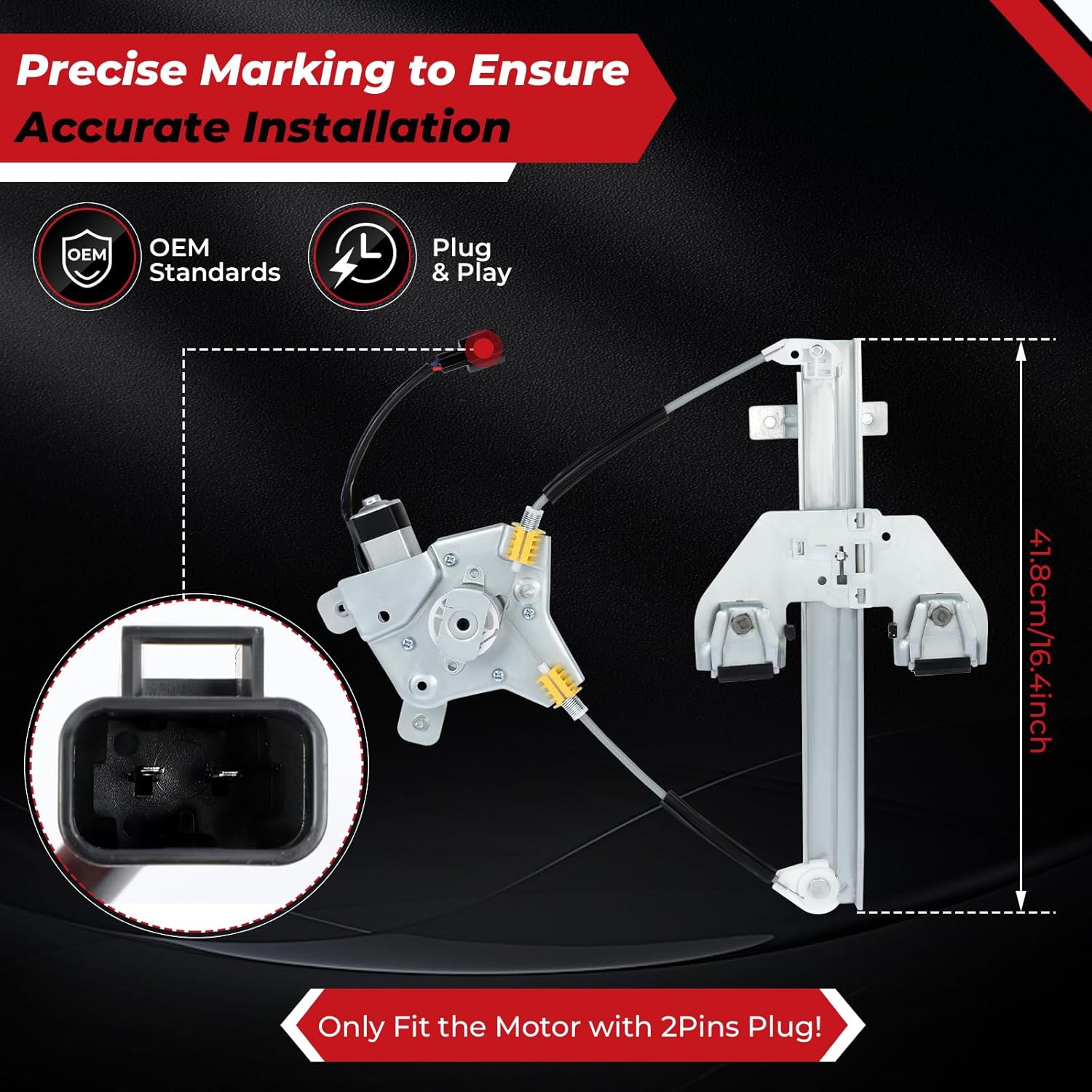 Precise Marking to Ensure Accurate Installation

OEM

OEM Standards

Plug & Play

41.8cm/16.4inch

Only Fit the Motor with 2Pins Plug!