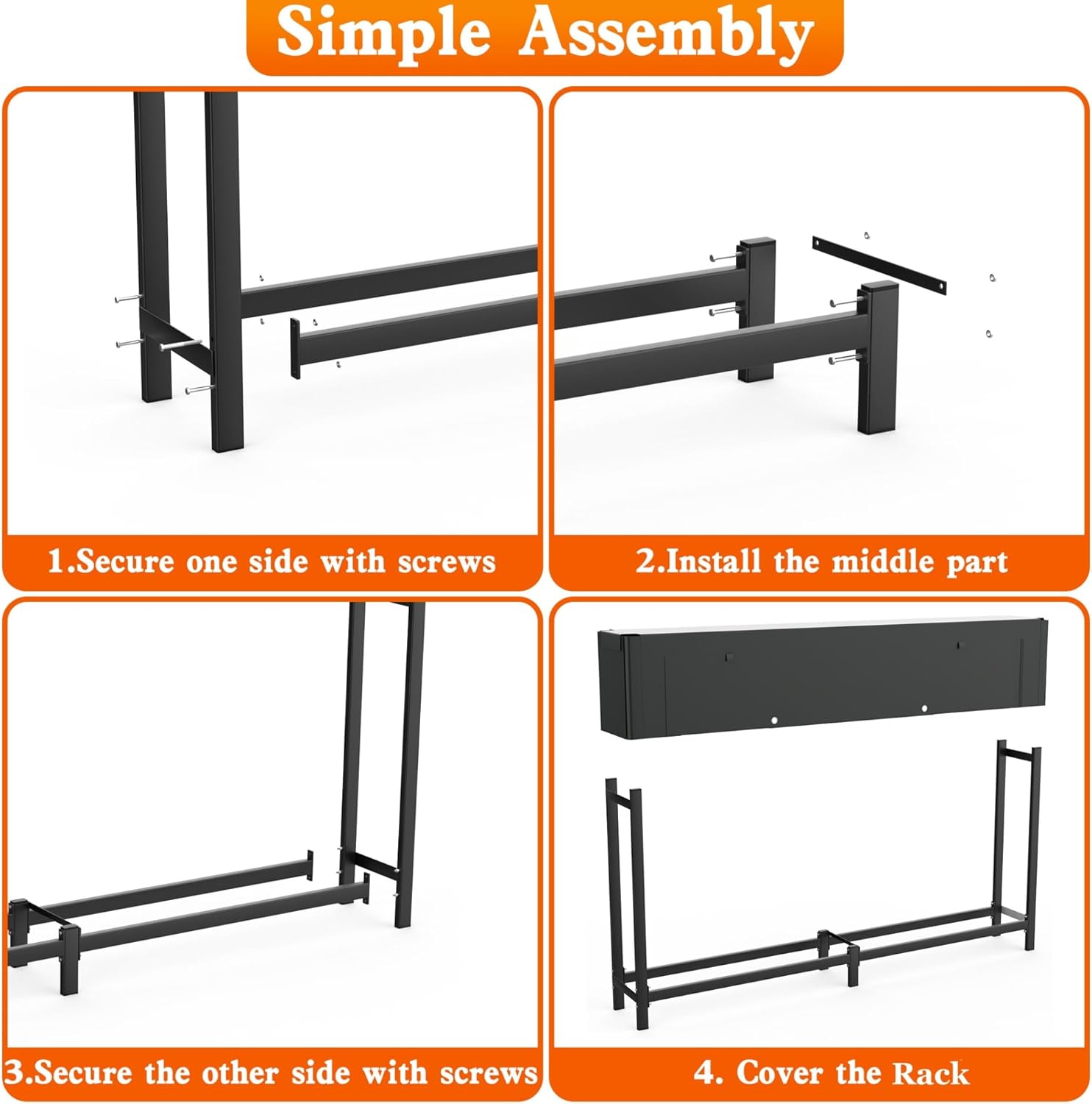 Simple Assembly

1.Secure one side with screws

2.Install the middle part

3.Secure the other side with screws

4. Cover the Rack