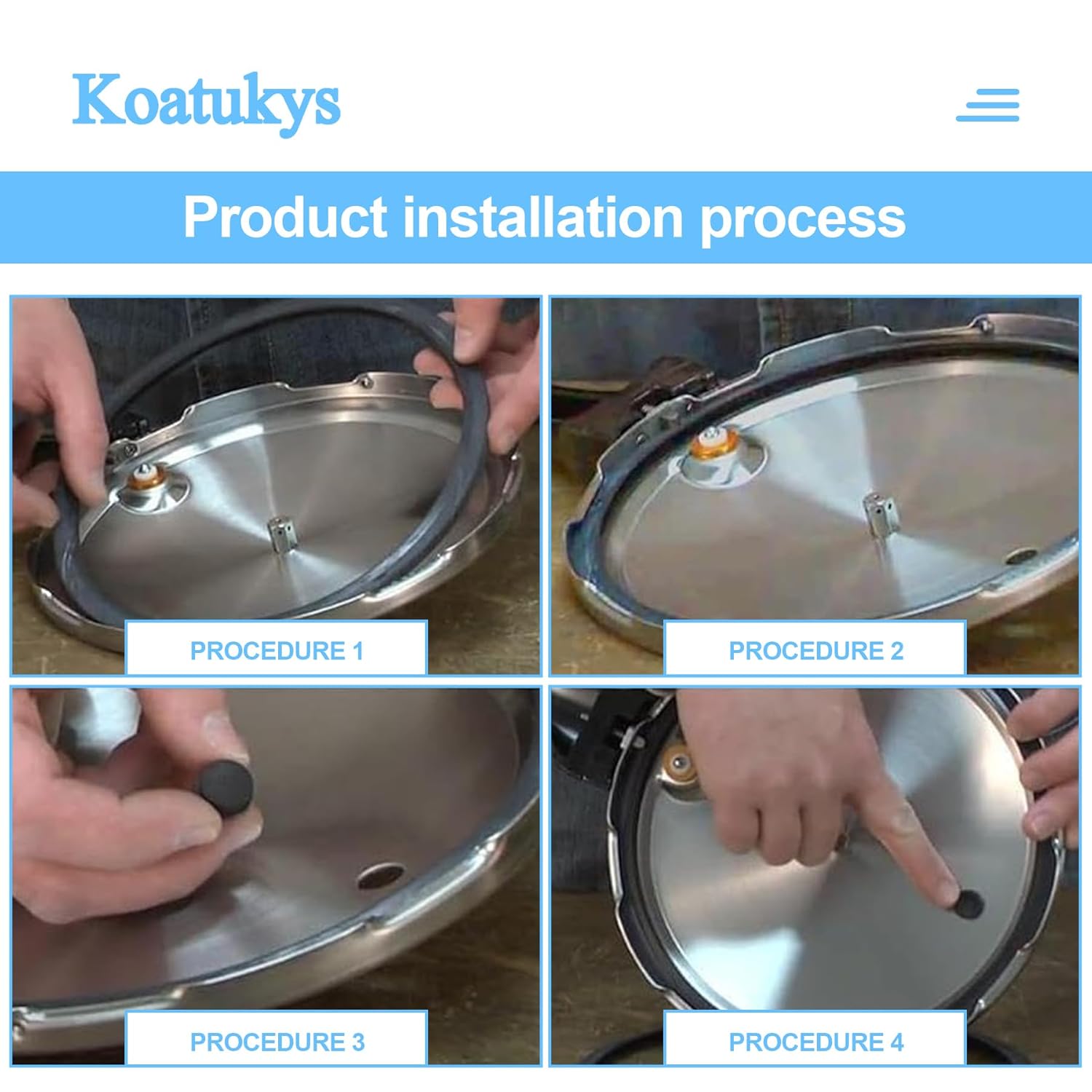 Koatukys

Product installation process

PROCEDURE 1

PROCEDURE 2

PROCEDURE 3

PROCEDURE 4