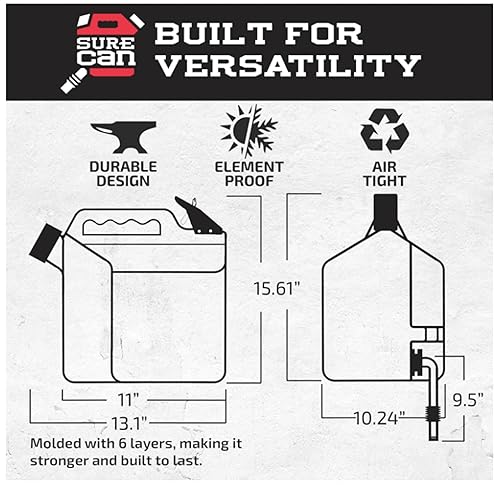 SURE CAN

BUILT FOR VERSATILITY

DURABLE DESIGN

ELEMENT PROOF

AIR TIGHT

15.61"

11"

13.1"

10.24"

9.5"

Molded with 6 layers, making it stronger and built to last.