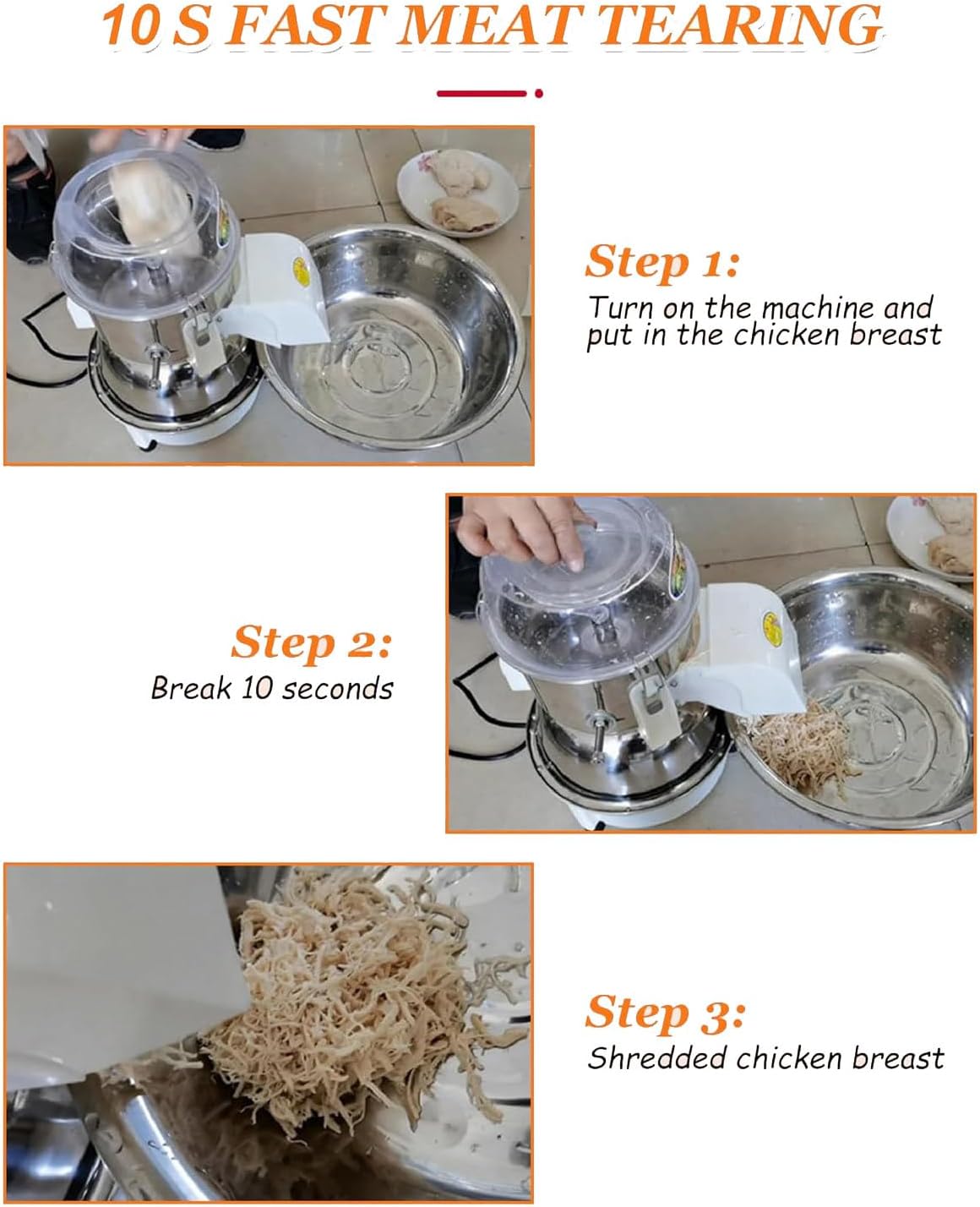 10 S FAST MEAT TEARING

Step 1:
Turn on the machine and put in the chicken breast

Step 2:
Break 10 seconds

Step 3:
Shredded chicken breast