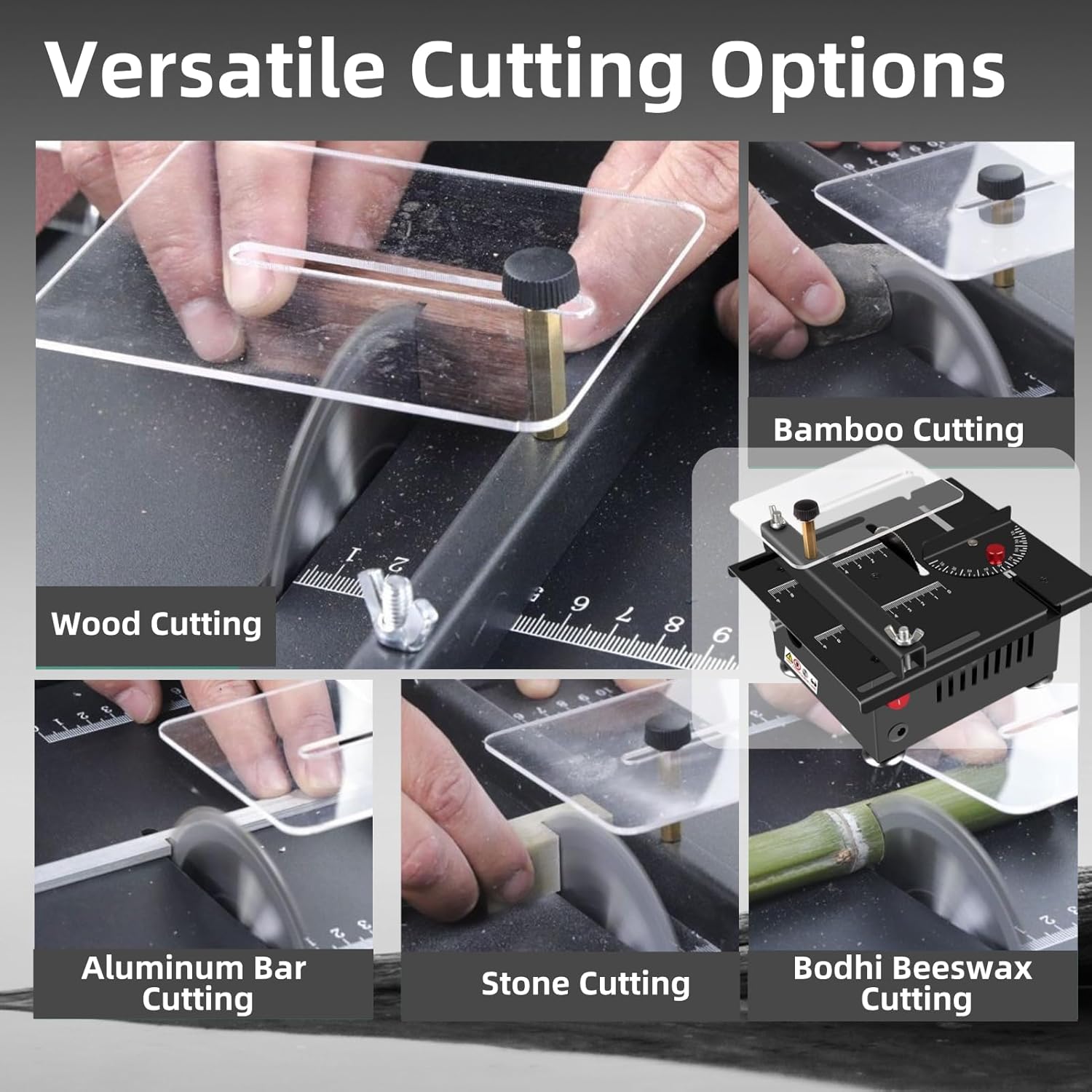 Versatile Cutting Options

Wood Cutting

Bamboo Cutting

Aluminum Bar Cutting

Stone Cutting

Bodhi Beeswax Cutting