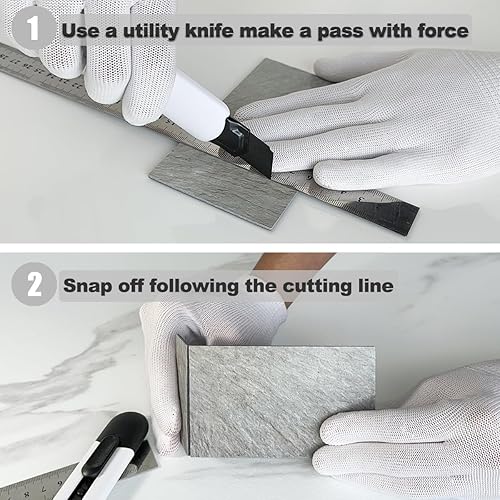 1 Use a utility knife make a pass with force

2 Snap off following the cutting line