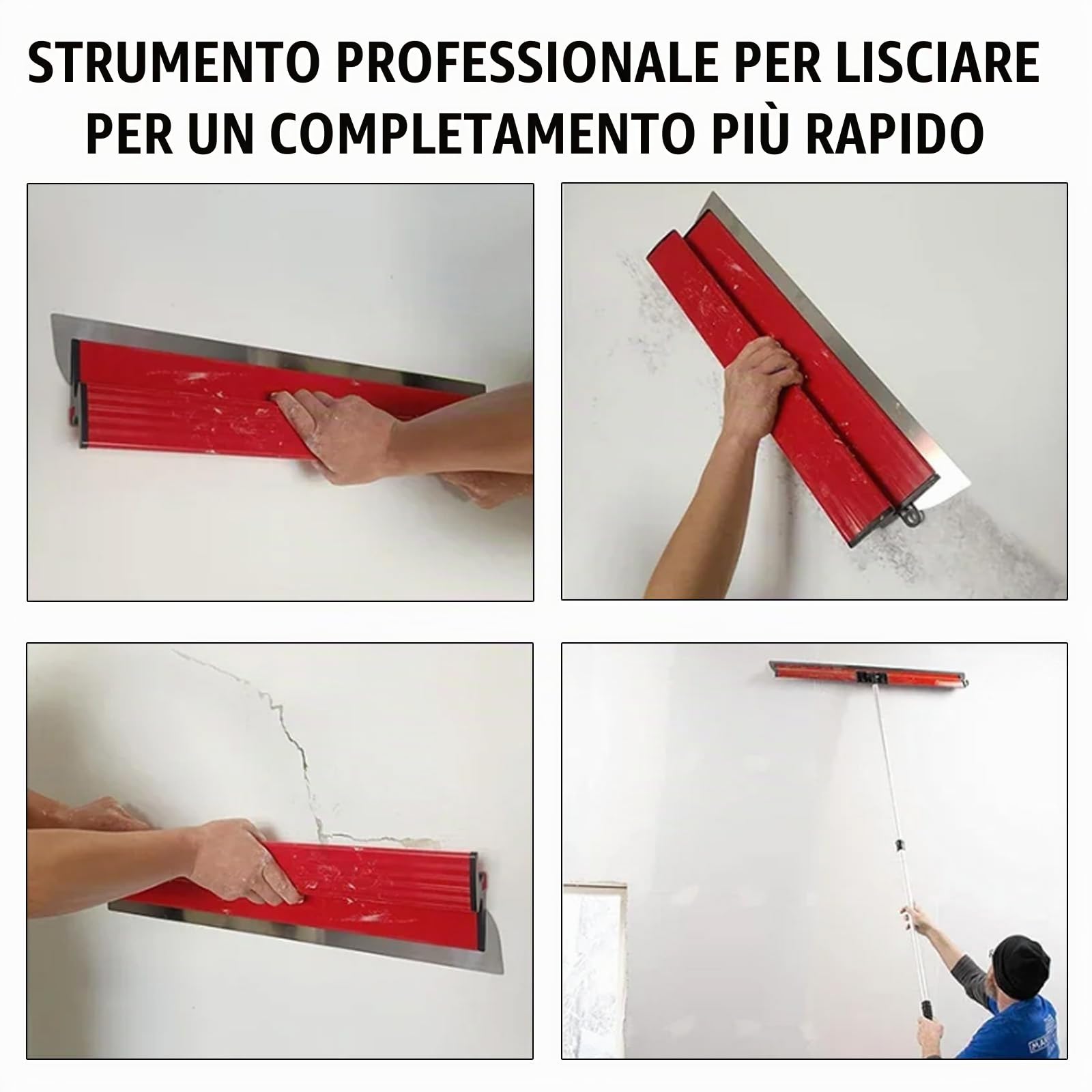 STRUMENTO PROFESSIONALE PER LISCIARE PER UN COMPLETAMENTO PIÙ RAPIDO