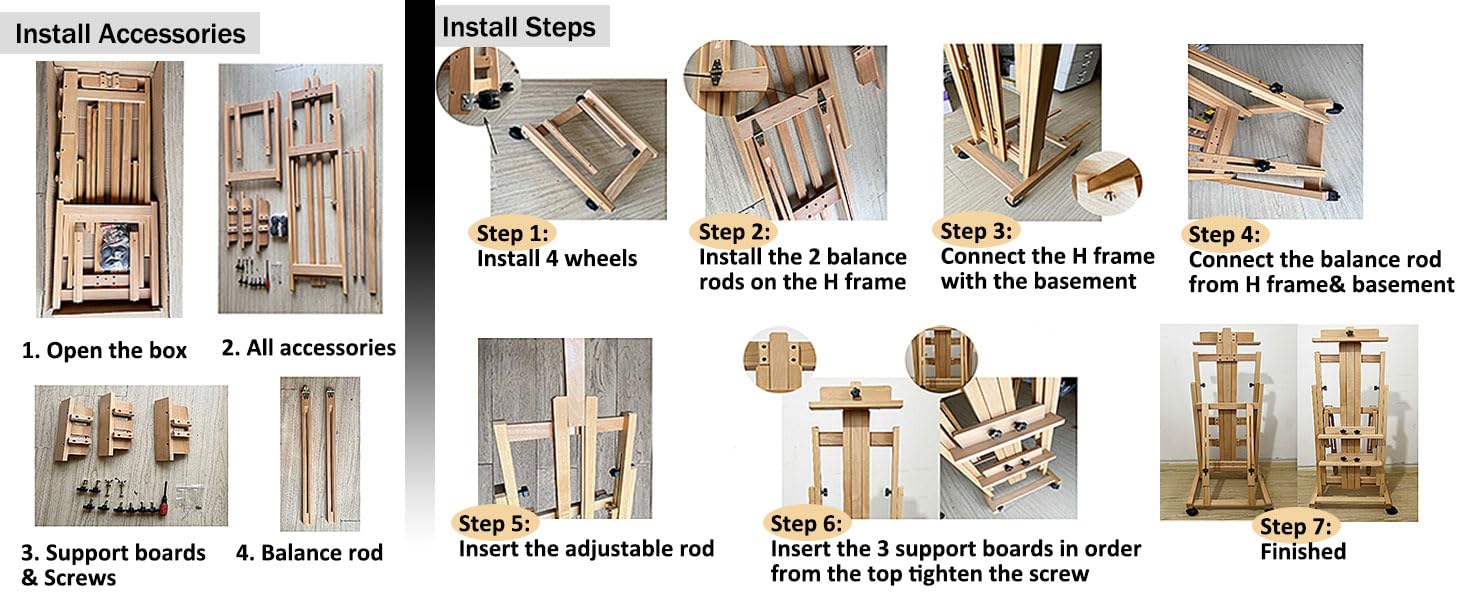 Install Accessories

1. Open the box

2. All accessories

3. Support boards & Screws

4. Balance rod

Install Steps

Step 1:
Install 4 wheels

Step 2:
Install the 2 balance rods on the H frame

Step 3:
Connect the H frame with the basement

Step 4:
Connect the balance rod from H frame& basement

Step 5:
Insert the adjustable rod

Step 6:
Insert the 3 support boards in order from the top tighten the screw

Step 7:
Finished