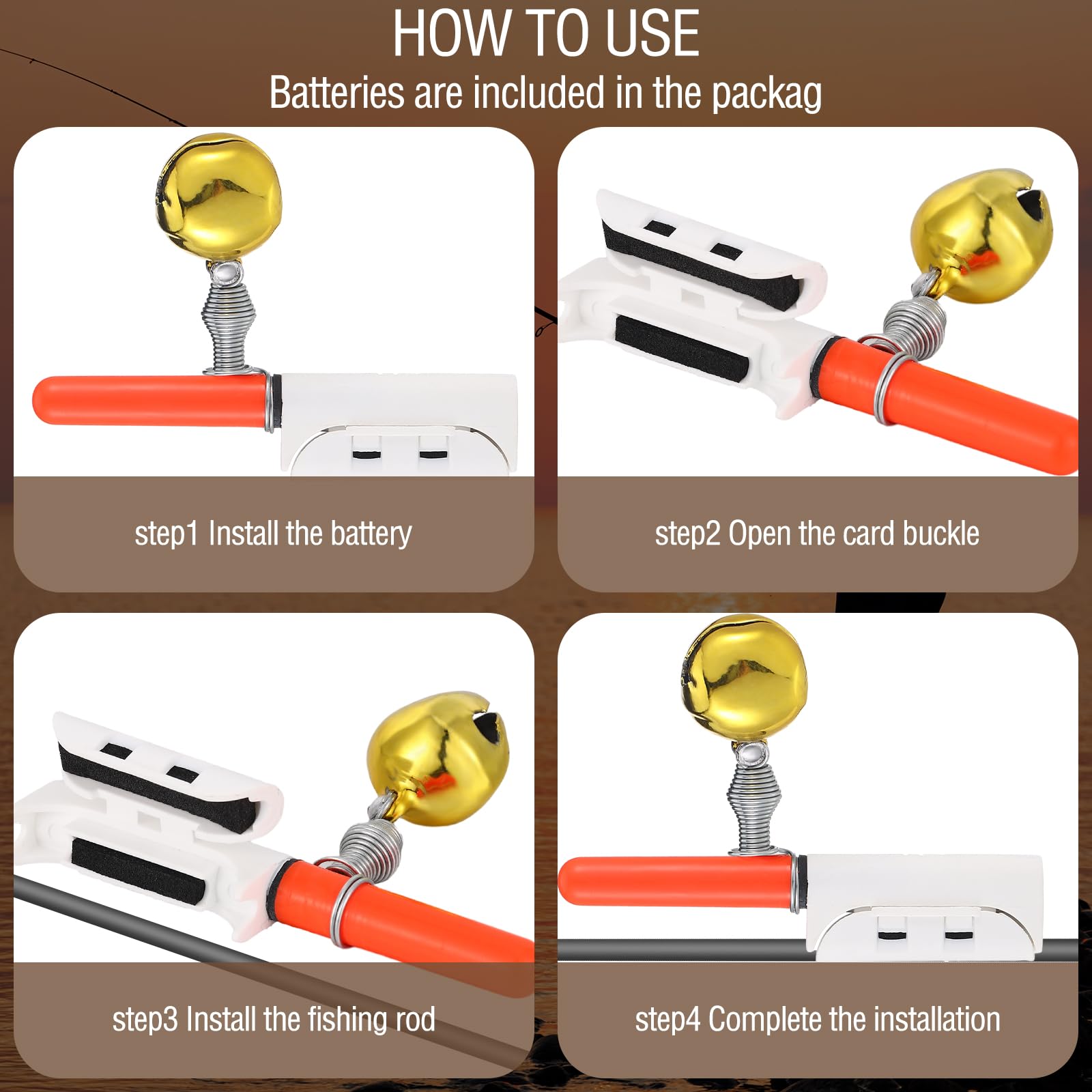 HOW TO USE
Batteries are included in the packag

step1 Install the battery

step2 Open the card buckle

step3 Install the fishing rod

step4 Complete the installation