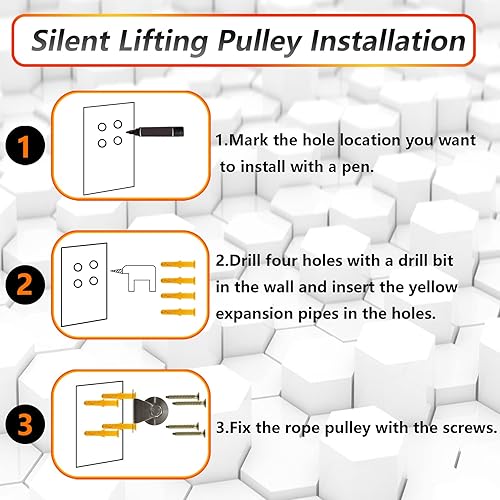 Silent Lifting Pulley Installation

1

1.Mark the hole location you want to install with a pen.

2

2.Drill four holes with a drill bit in the wall and insert the yellow expansion pipes in the holes.

3

3.Fix the rope pulley with the screws.