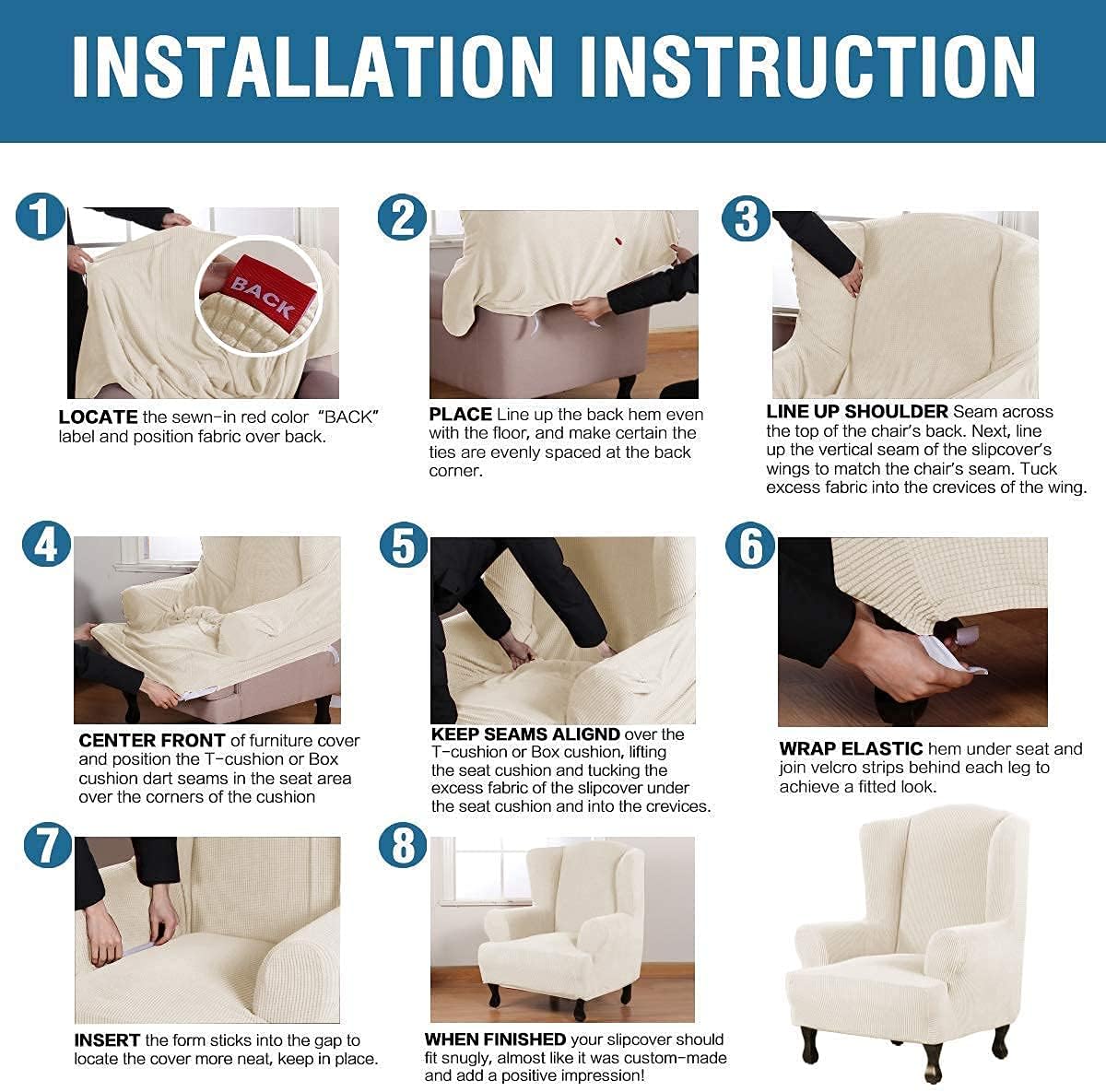 INSTALLATION INSTRUCTION

1

BACK

LOCATE the sewn-in red color "BACK" label and position fabric over back.

2

PLACE Line up the back hem even with the floor, and make certain the ties are evenly spaced at the back corner.

3

LINE UP SHOULDER Seam across the top of the chair's back. Next, line up the vertical seam of the slipcover's wings to match the chair's seam. Tuck excess fabric into the crevices of the wing.

4

CENTER FRONT of furniture cover and position the T-cushion or Box cushion dart seams in the seat area over the corners of the cushion

5

KEEP SEAMS ALIGND over the T-cushion or Box cushion, lifting the seat cushion and tucking the excess fabric of the slipcover under the seat cushion and into the crevices.

6

WRAP ELASTIC hem under seat and join velcro strips behind each leg to achieve a fitted look.

7

INSERT the form sticks into the gap to locate the cover more neat, keep in place.

8

WHEN FINISHED your slipcover should fit snugly, almost like it was custom-made and add a positive impression!