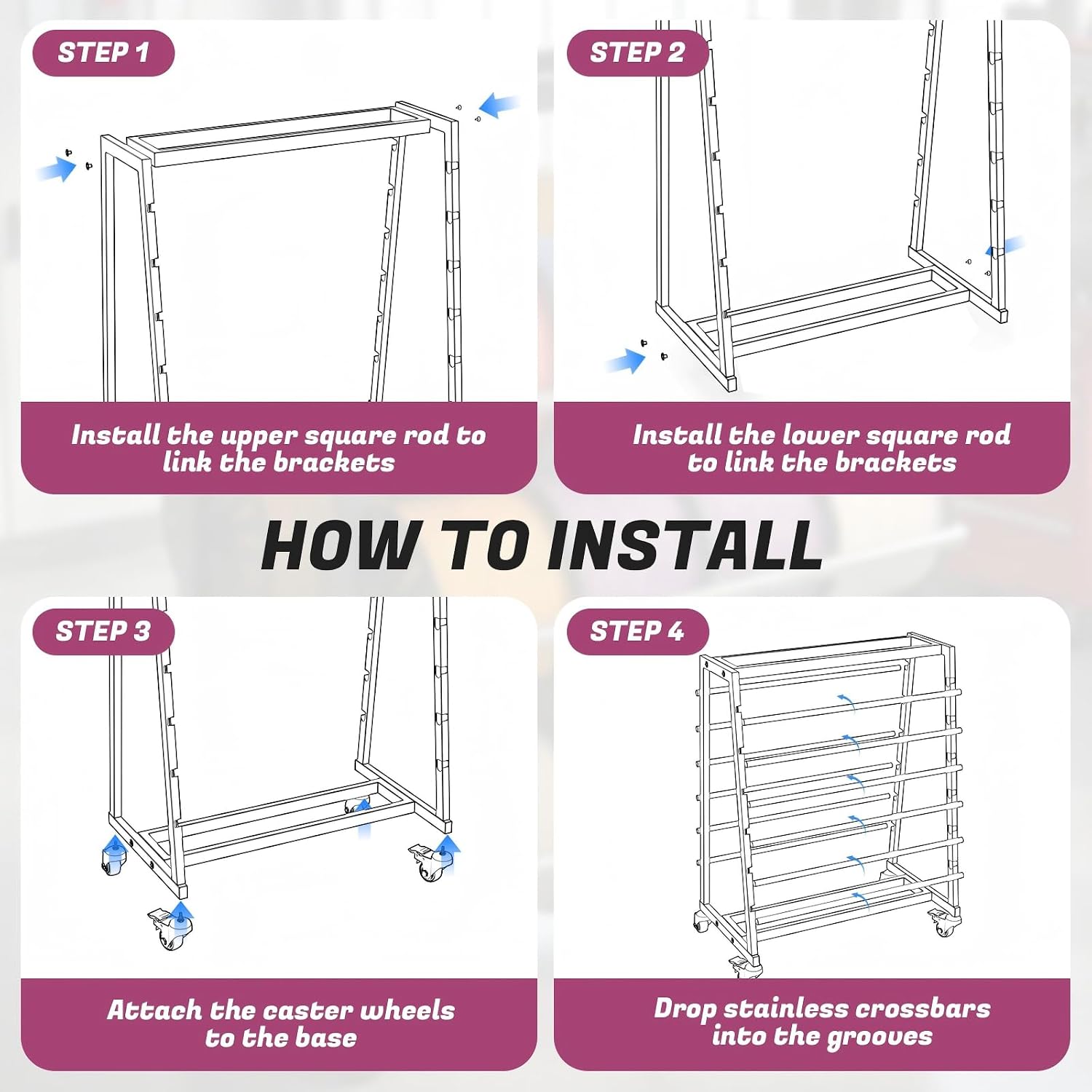 STEP 1

Install the upper square rod to link the brackets

STEP 2

Install the lower square rod to link the brackets

HOW TO INSTALL

STEP 3

Attach the caster wheels to the base

STEP 4

Drop stainless crossbars into the grooves