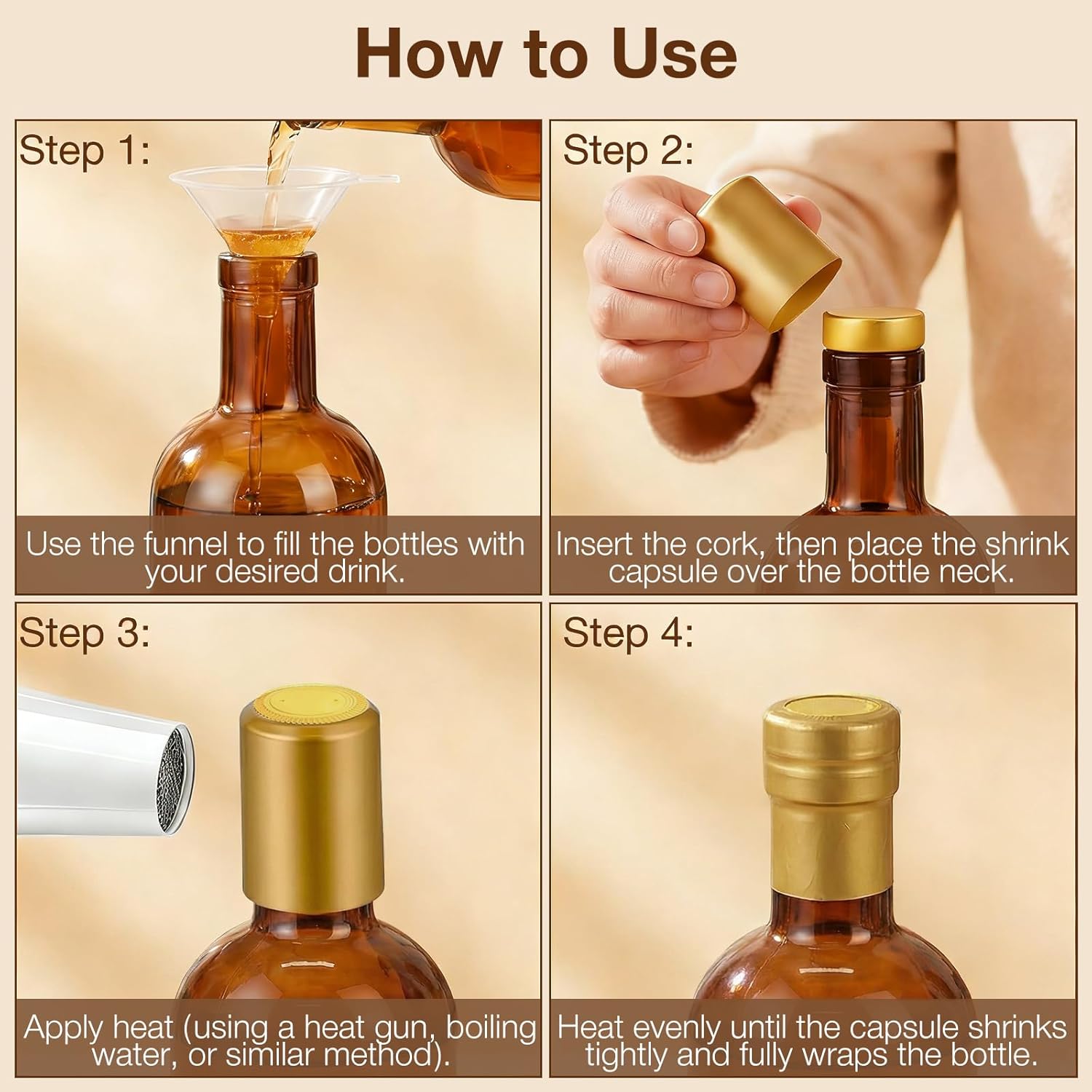 How to Use

Step 1:

Use the funnel to fill the bottles with your desired drink.

Step 2:

Insert the cork, then place the shrink capsule over the bottle neck.

Step 3:

Apply heat (using a heat gun, boiling water, or similar method).

Step 4:

Heat evenly until the capsule shrinks tightly and fully wraps the bottle.