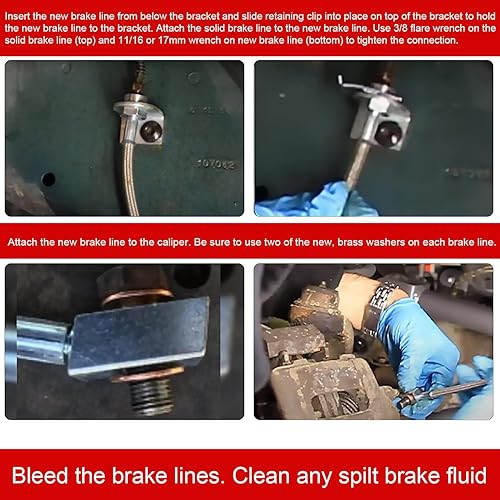 Insert the new brake line from below the bracket and slide retaining clip into place on top of the bracket to hold the new brake line to the bracket. Attach the solid brake line to the new brake line. Use 3/8 flare wrench on the solid brake line (top) and 11/16 or 17mm wrench on new brake line (bottom) to tighten the connection.

107042

Attach the new brake line to the caliper. Be sure to use two of the new, brass washers on each brake line.

Bleed the brake lines. Clean any spilt brake fluid