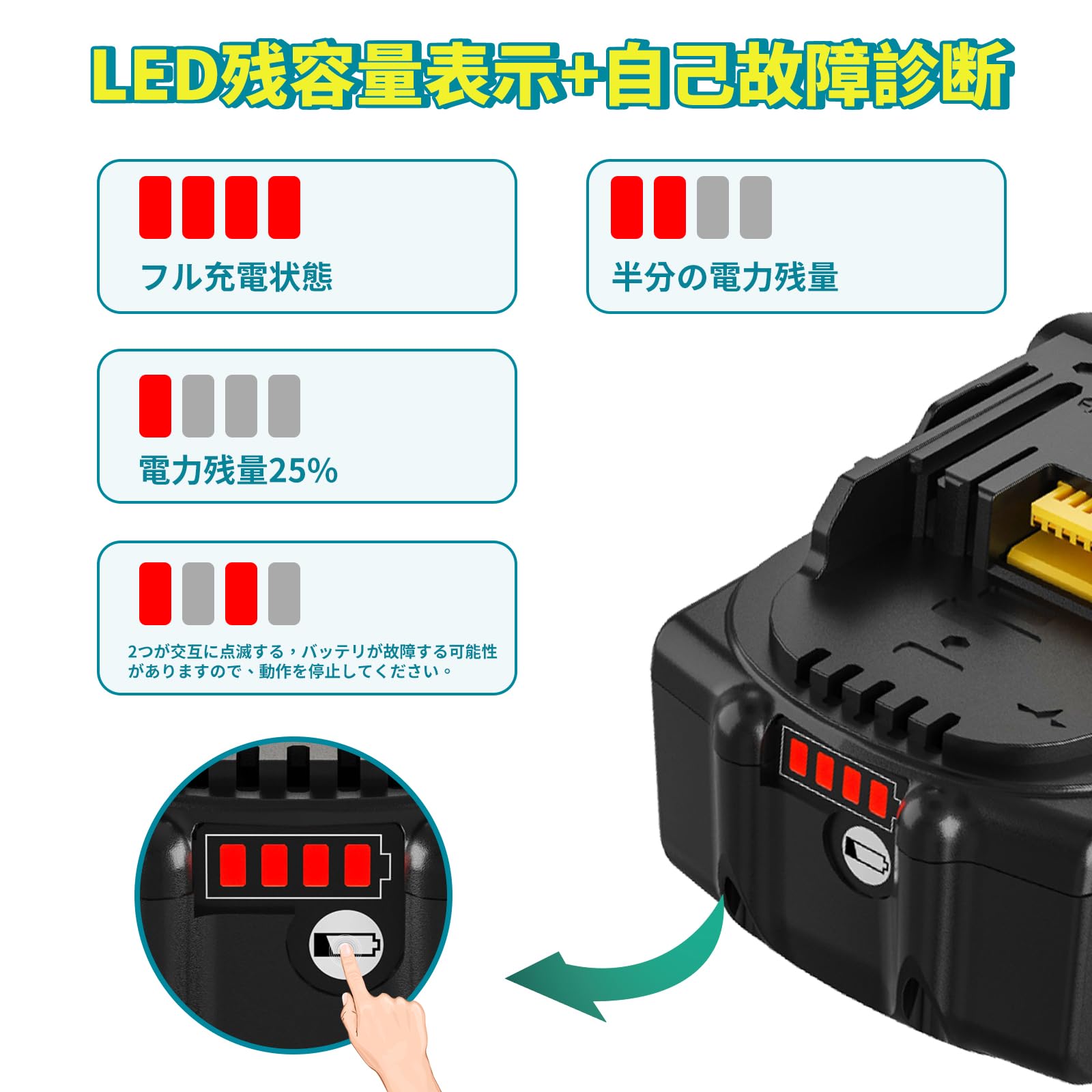 LED残容量表示+自己故障診断

フル充電状態

半分の電力残量

電力残量25%

2つが交互に点滅する，バッテリが故障する可能性がありますので、動作を停止してください。