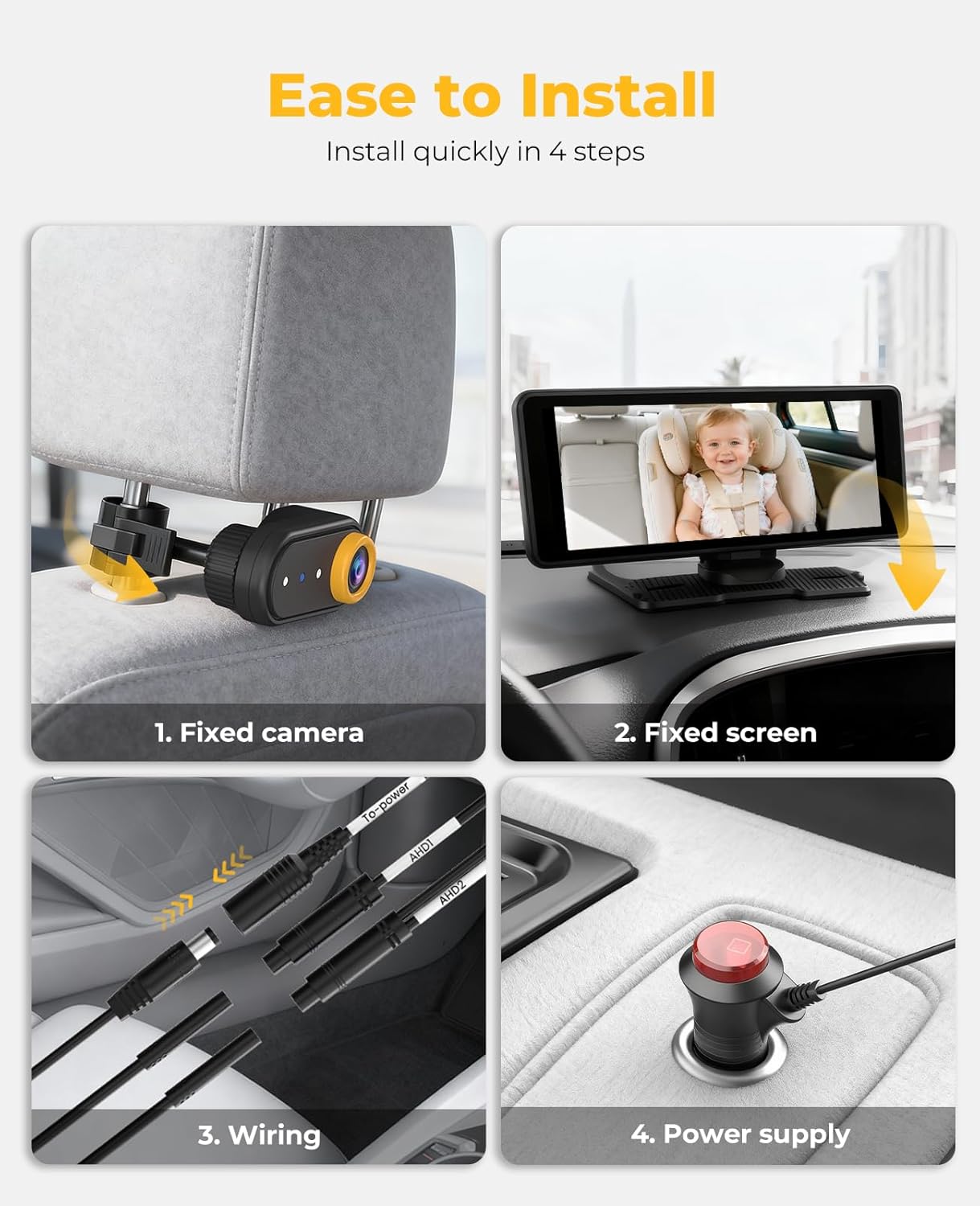 Ease to Install

Install quickly in 4 steps

1. Fixed camera

2. Fixed screen

To-power

AHD1

AHD2

3. Wiring

4. Power supply