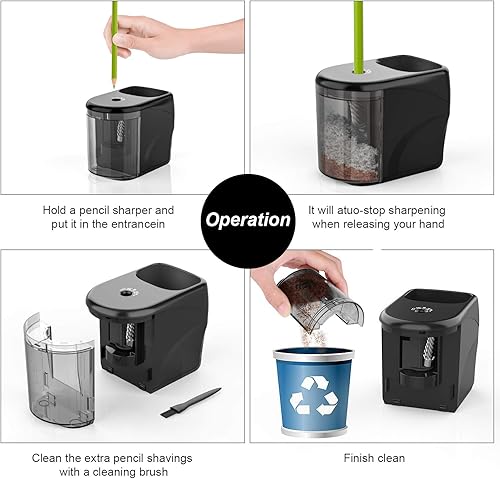 Hold a pencil sharper and put it in the entrancein

Operation

It will atuo-stop sharpening when releasing your hand

Clean the extra pencil shavings with a cleaning brush

Finish clean