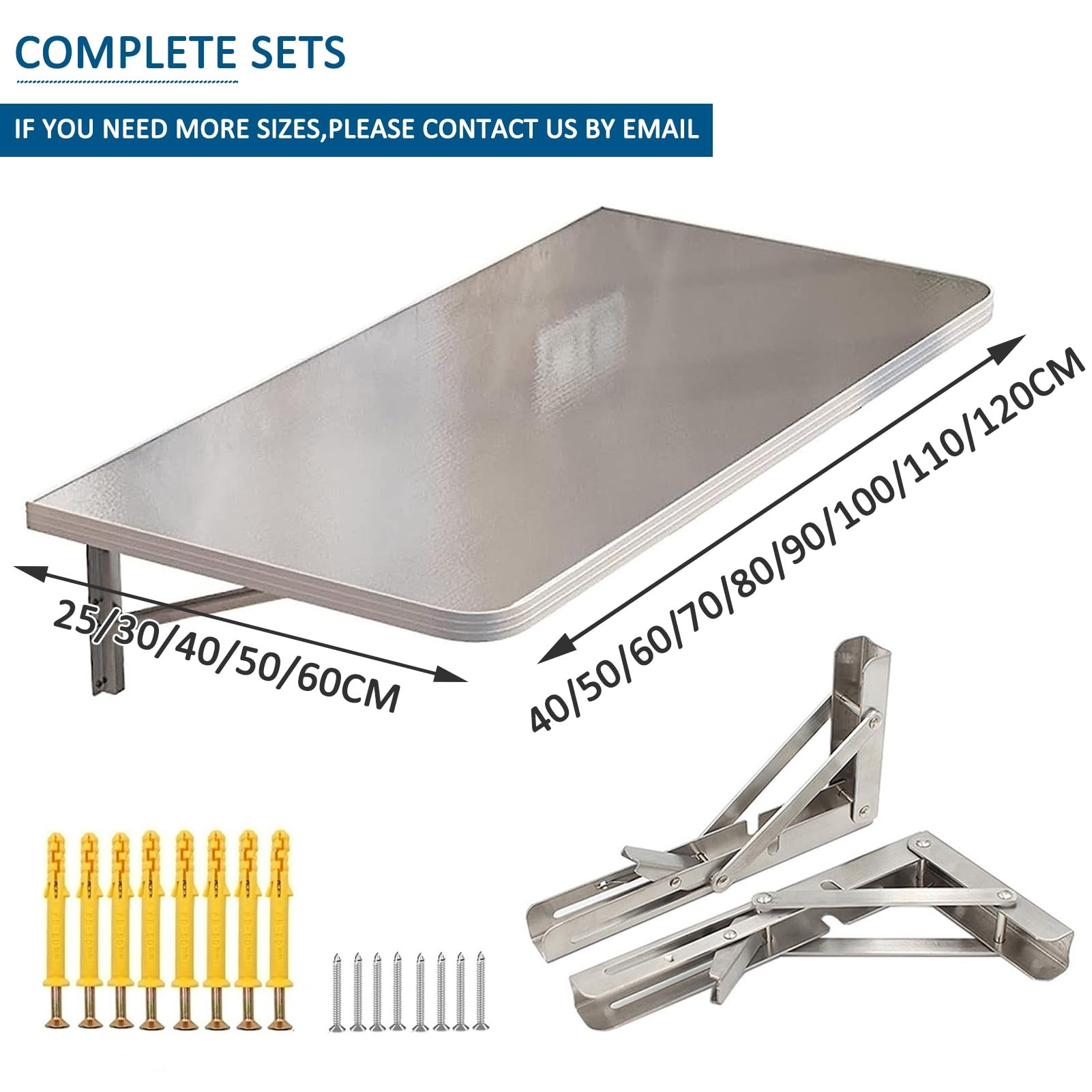 COMPLETE SETS

IF YOU NEED MORE SIZES,PLEASE CONTACT US BY EMAIL

25/30/40/50/60CM

40/50/60/70/80/90/100/110/120CM