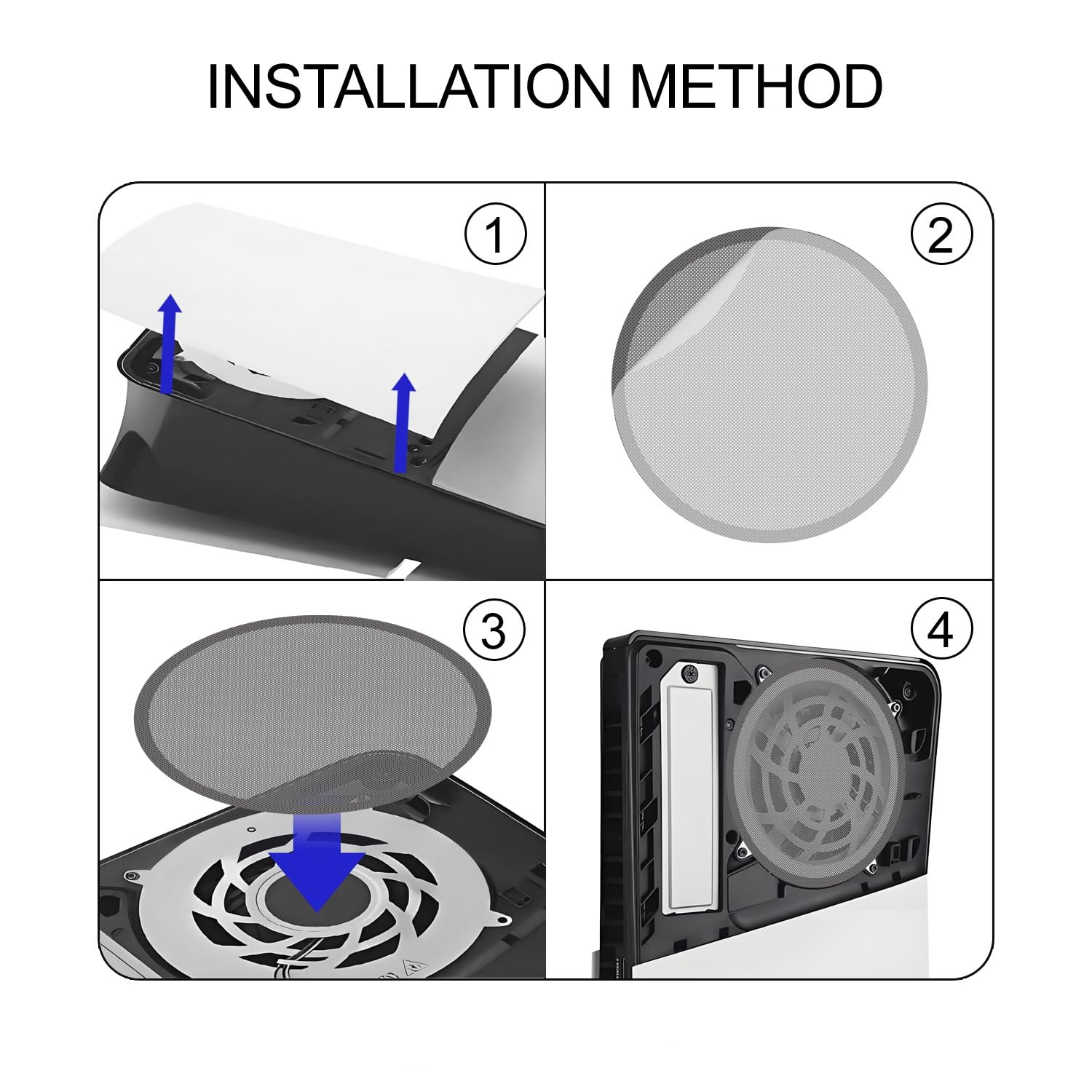 INSTALLATION METHOD

1

2

3

4