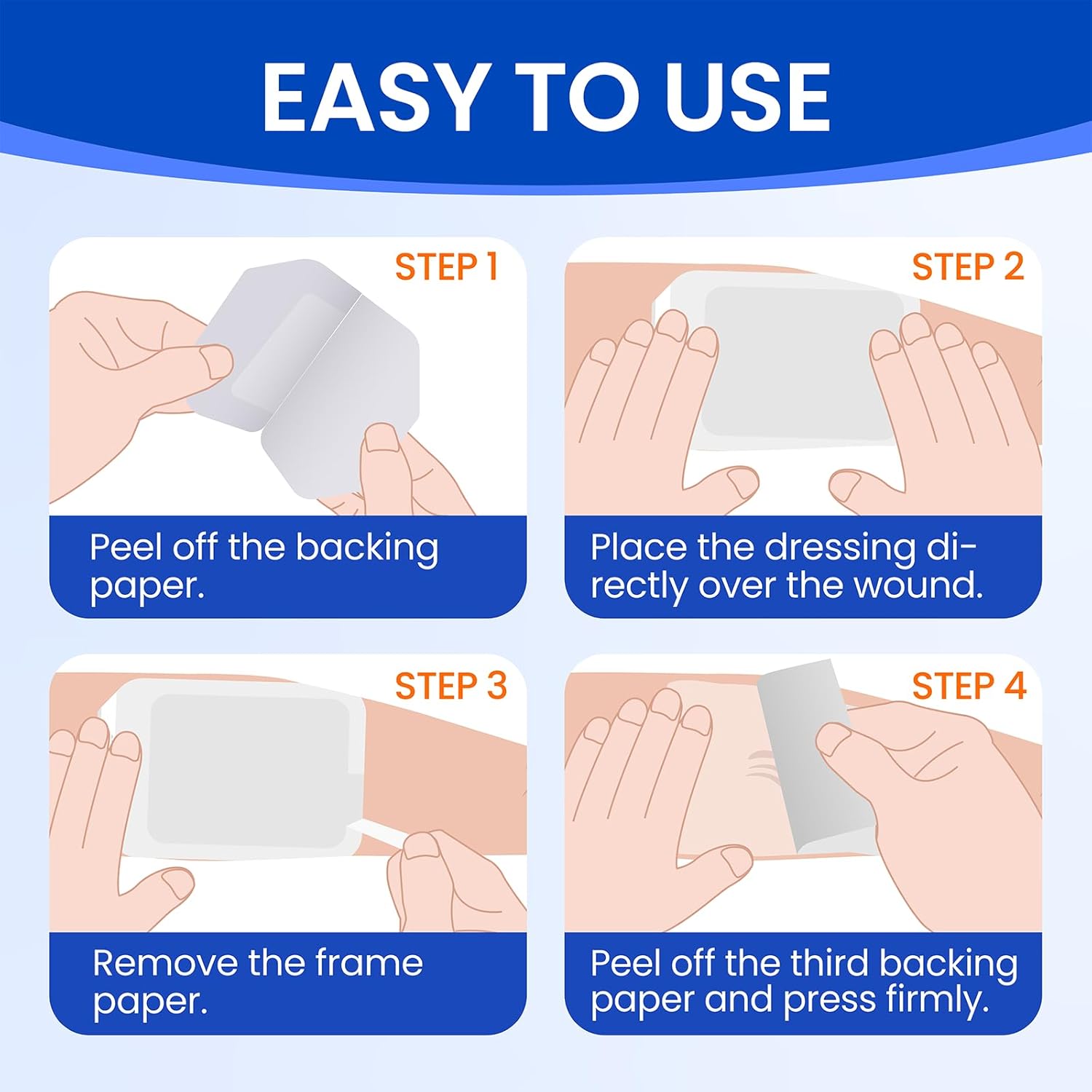 EASY TO USE

STEP 1

Peel off the backing paper.

STEP 2

Place the dressing directly over the wound.

STEP 3

Remove the frame paper.

STEP 4

Peel off the third backing paper and press firmly.