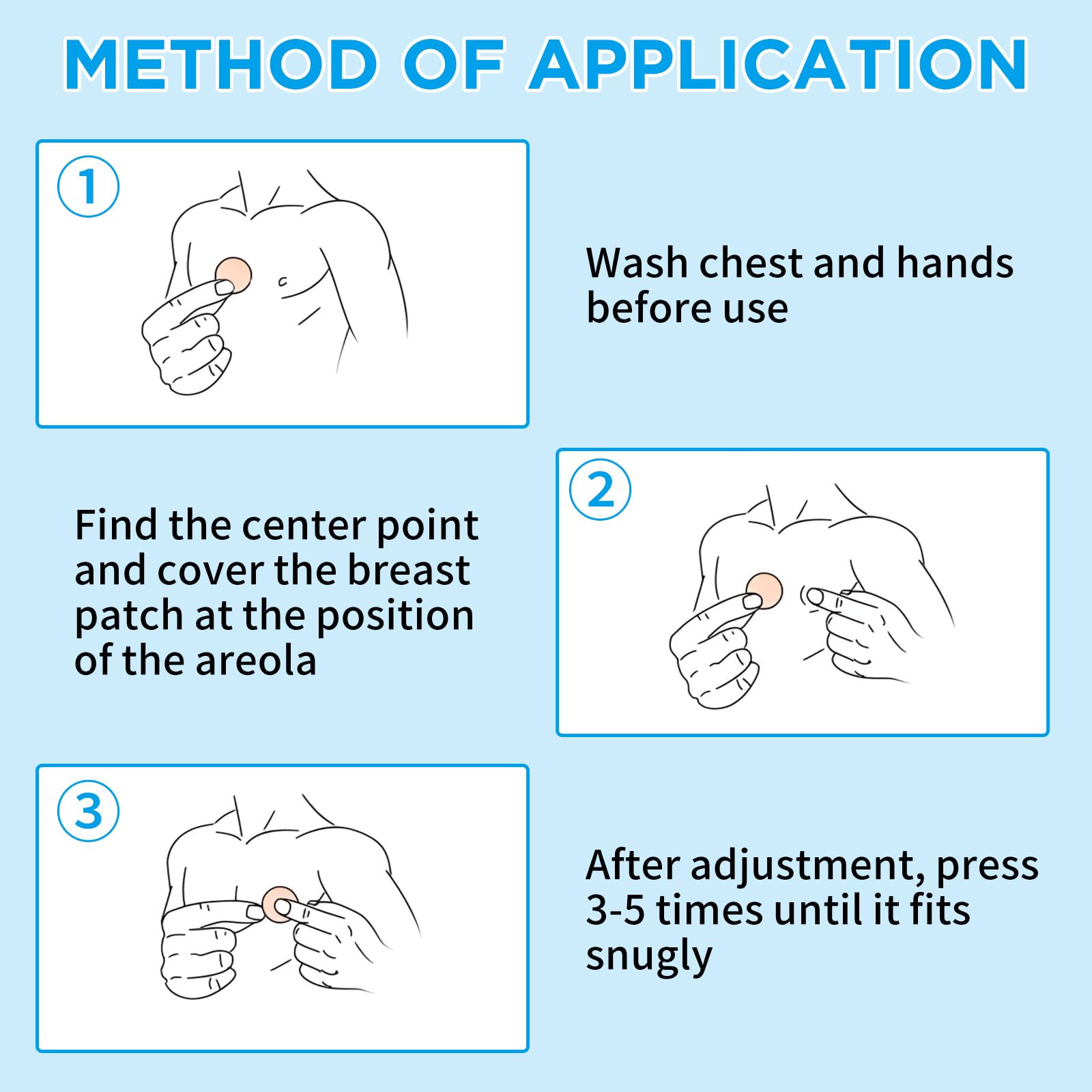 METHOD OF APPLICATION

1

Wash chest and hands before use

Find the center point and cover the breast patch at the position of the areola

2

3

After adjustment, press 3-5 times until it fits snugly