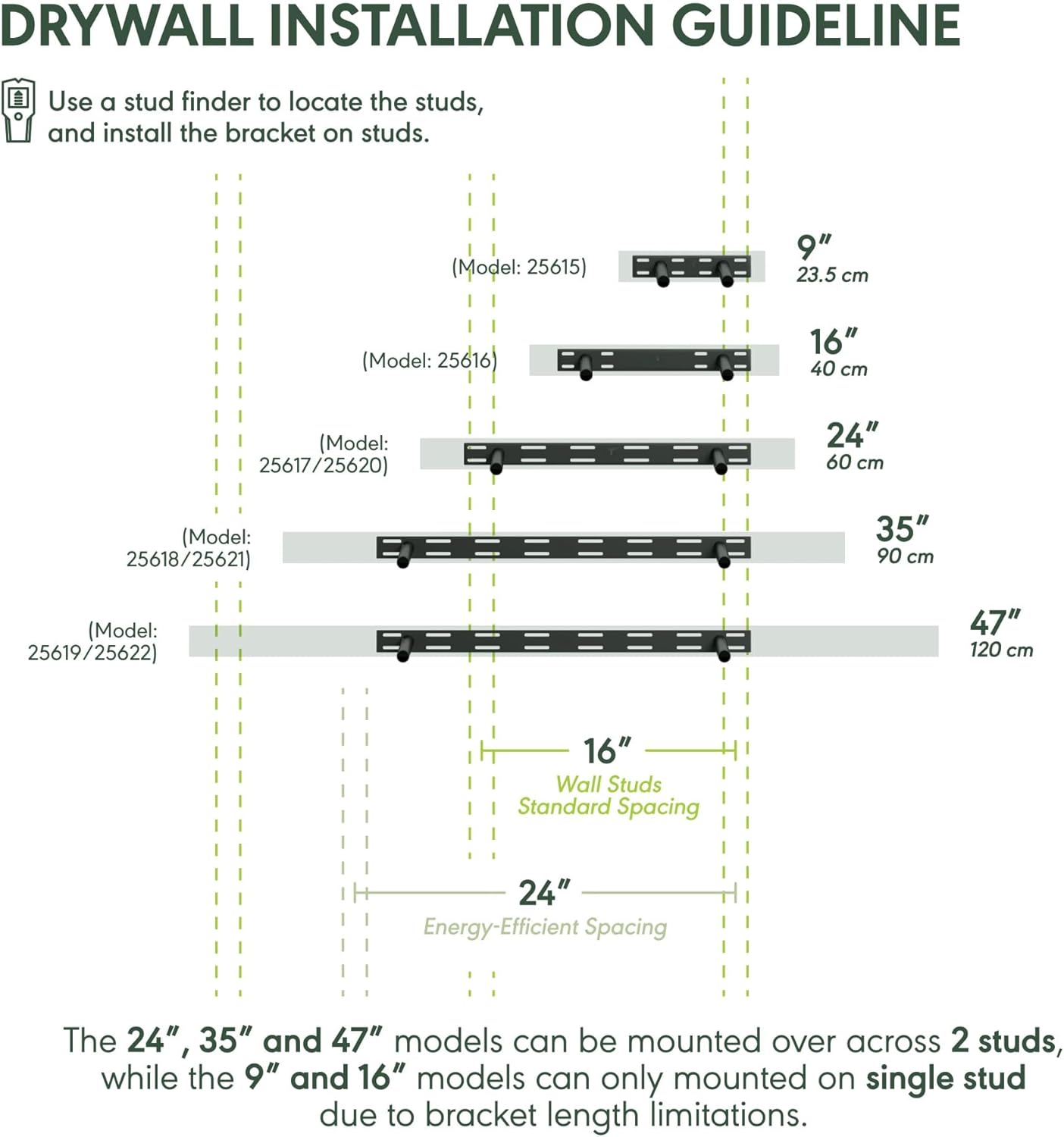 DRYWALL INSTALLATION GUIDELINE

Use a stud finder to locate the studs, and install the bracket on studs.

(Model: 25615)

9″
23.5 cm

(Model: 25616)

16″
40 cm

(Model: 25617/25620)

24″
60 cm

(Model: 25618/25621)

35″
90 cm

(Model: 25619/25622)

47″
120 cm

16″
Wall Studs
Standard Spacing

24″
Energy-Efficient Spacing

The 24″, 35″ and 47″ models can be mounted over across 2 studs, while the 9″ and 16″ models can only mounted on single stud due to bracket length limitations.