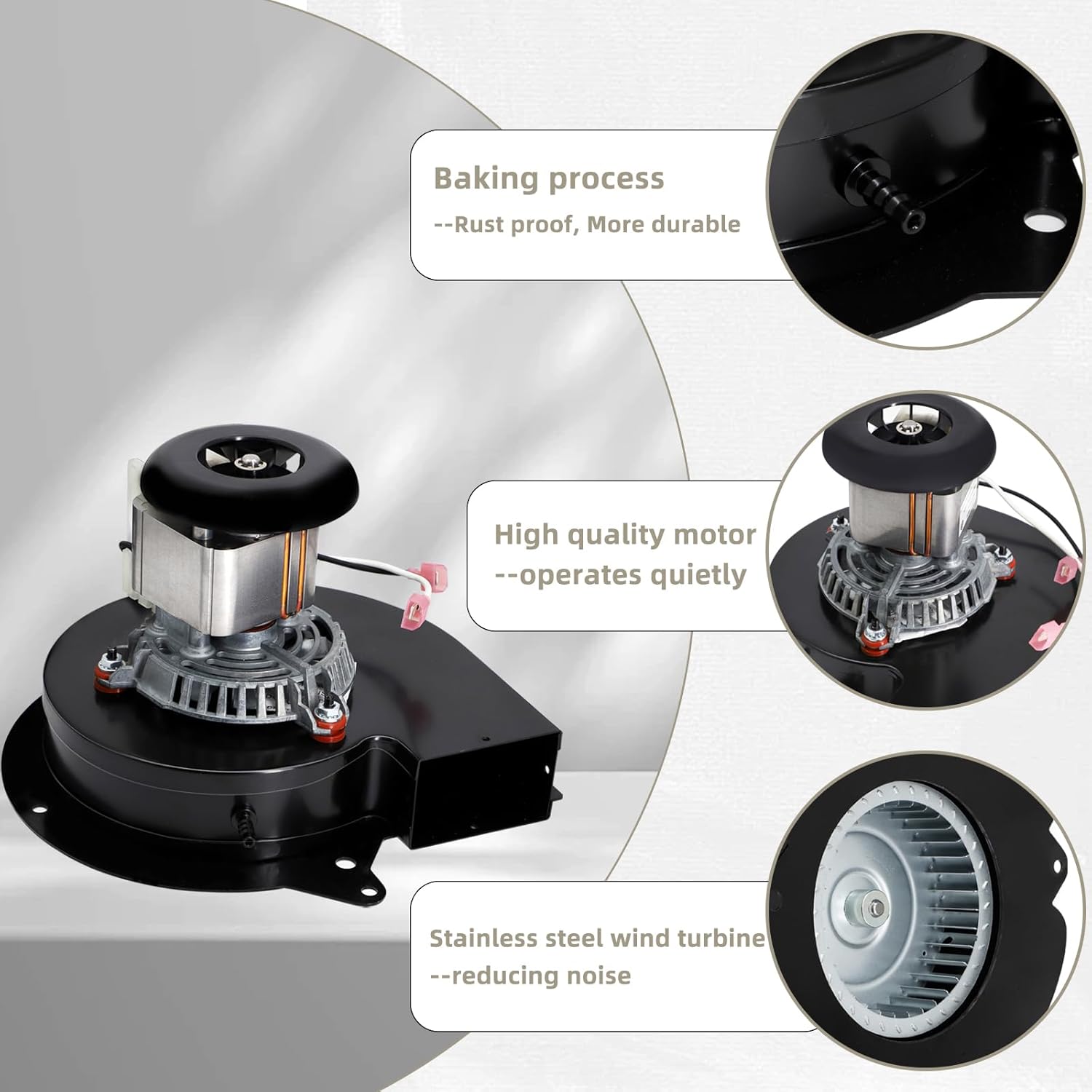 Baking process
--Rust proof, More durable

High quality motor
--operates quietly

Stainless steel wind turbine
--reducing noise