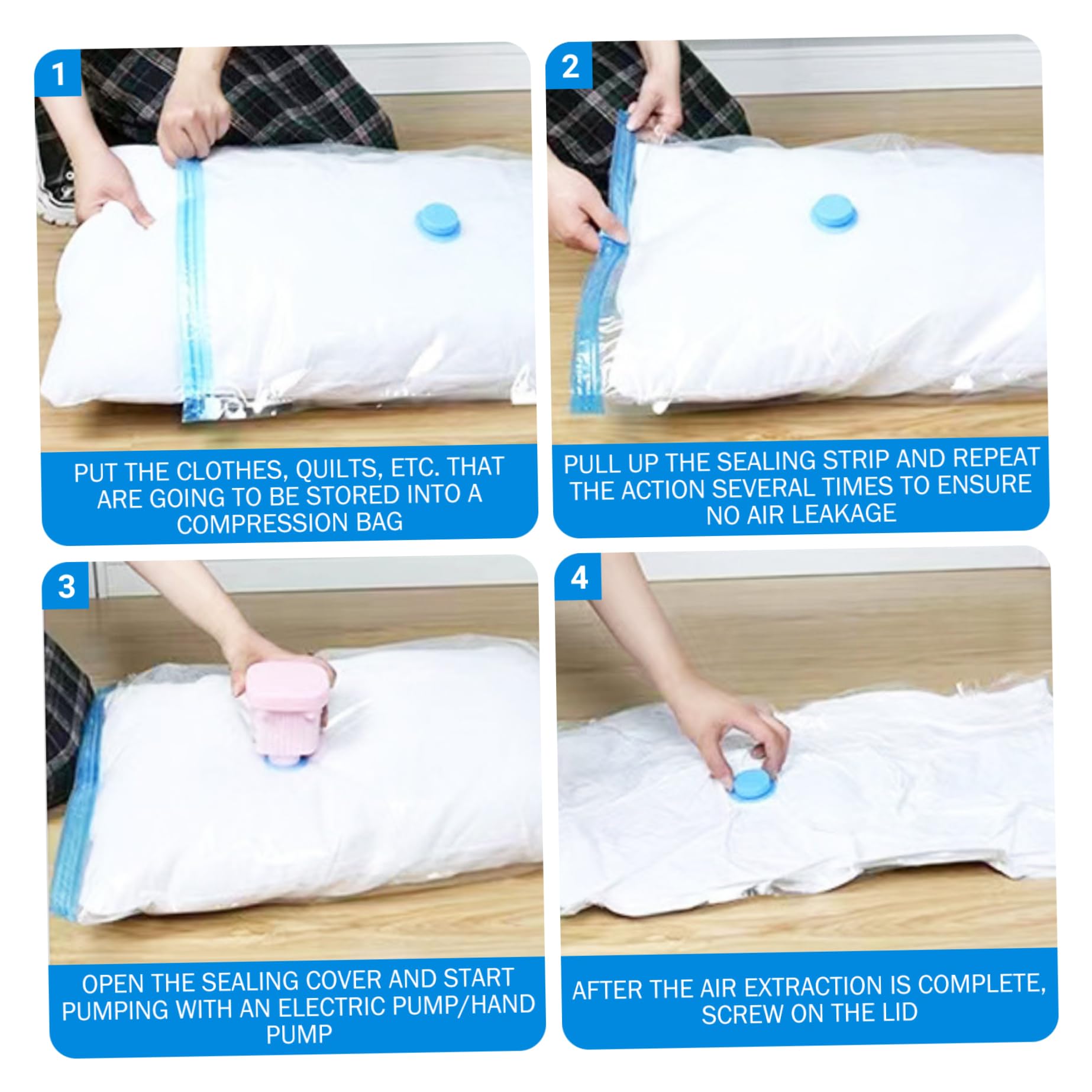 1

PUT THE CLOTHES, QUILTS, ETC. THAT ARE GOING TO BE STORED INTO A COMPRESSION BAG

2

PULL UP THE SEALING STRIP AND REPEAT THE ACTION SEVERAL TIMES TO ENSURE NO AIR LEAKAGE

3

OPEN THE SEALING COVER AND START PUMPING WITH AN ELECTRIC PUMP/HAND PUMP

4

AFTER THE AIR EXTRACTION IS COMPLETE, SCREW ON THE LID